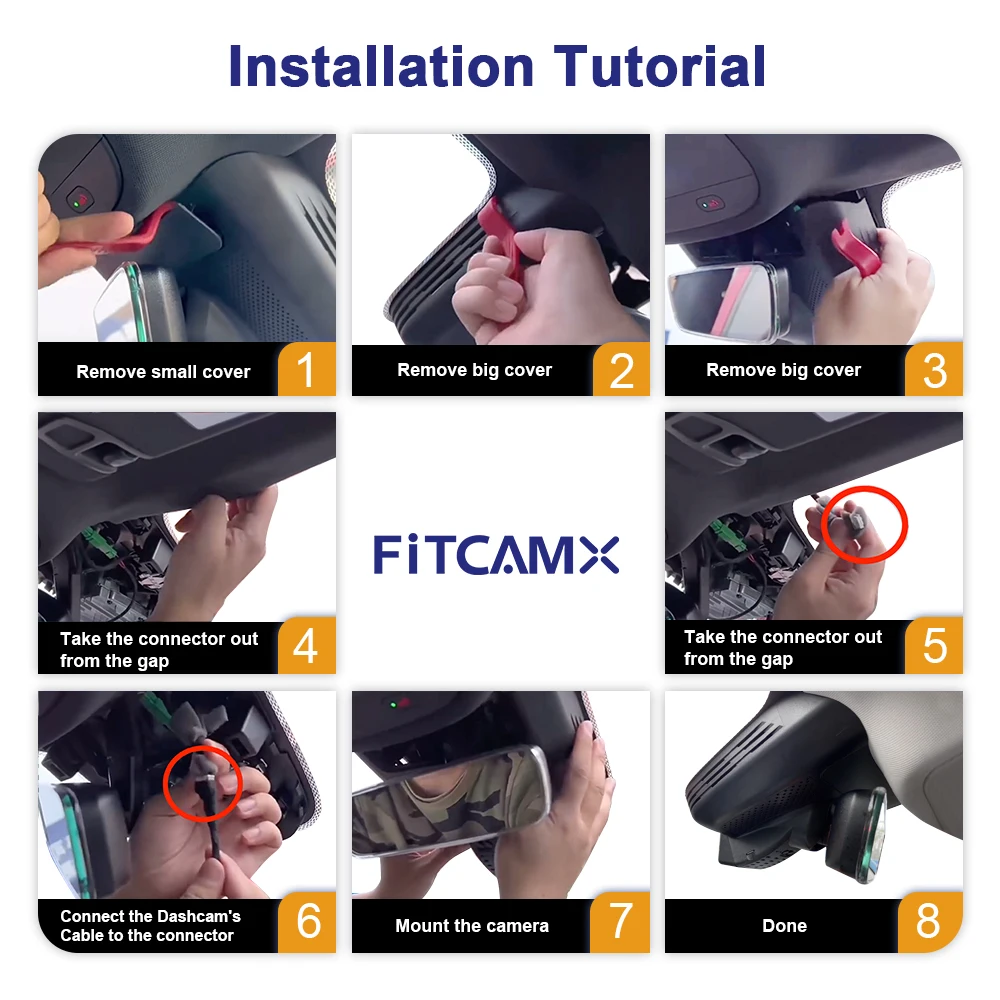 Installation Tutorial

Remove small cover 1

Remove big cover 2

Remove big cover 3

Take the connector out from the gap 4

FITCAMX

Take the connector out from the gap 5

Connect the Dashcam's Cable to the connector 6

Mount the camera 7

Done 8