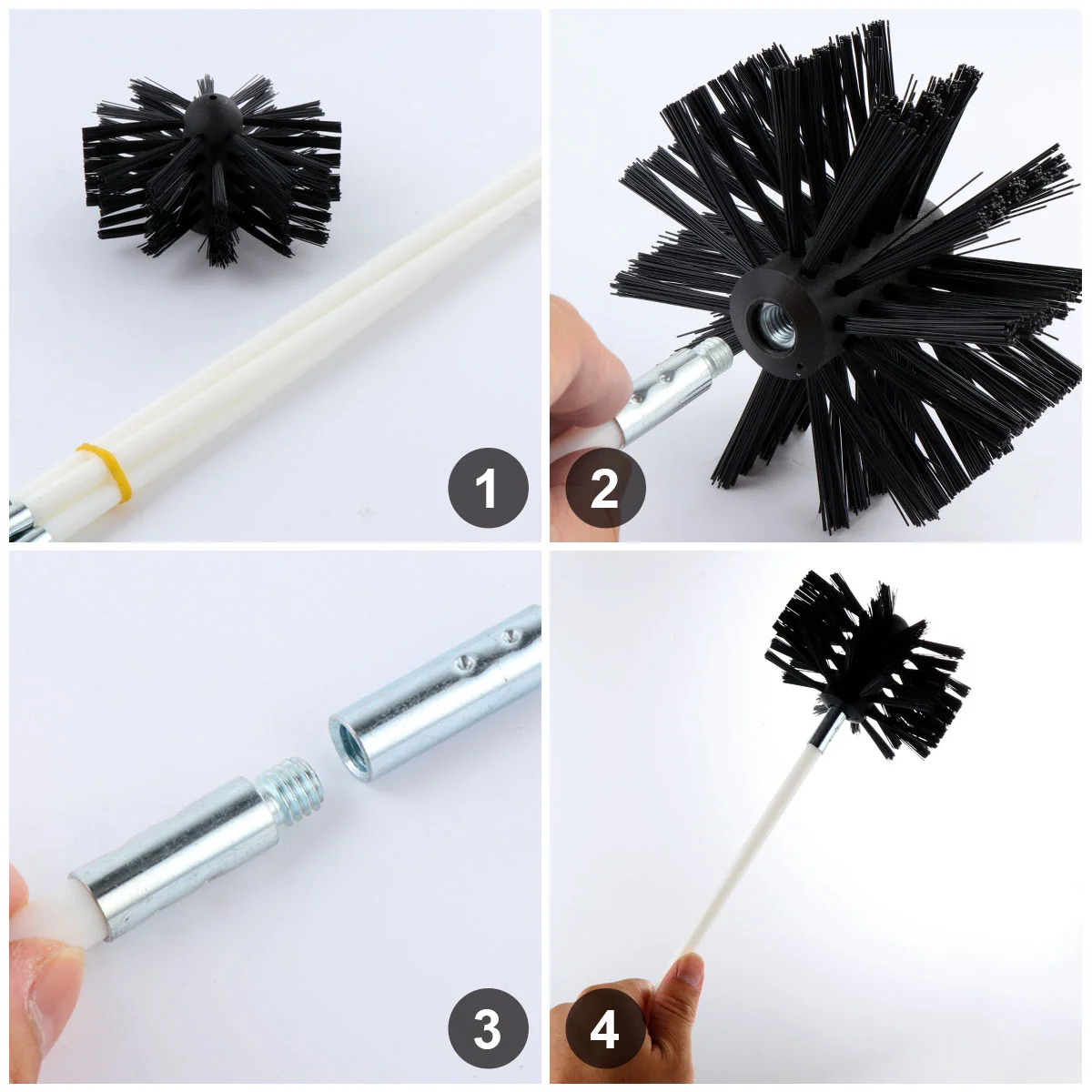 1
2
3
4