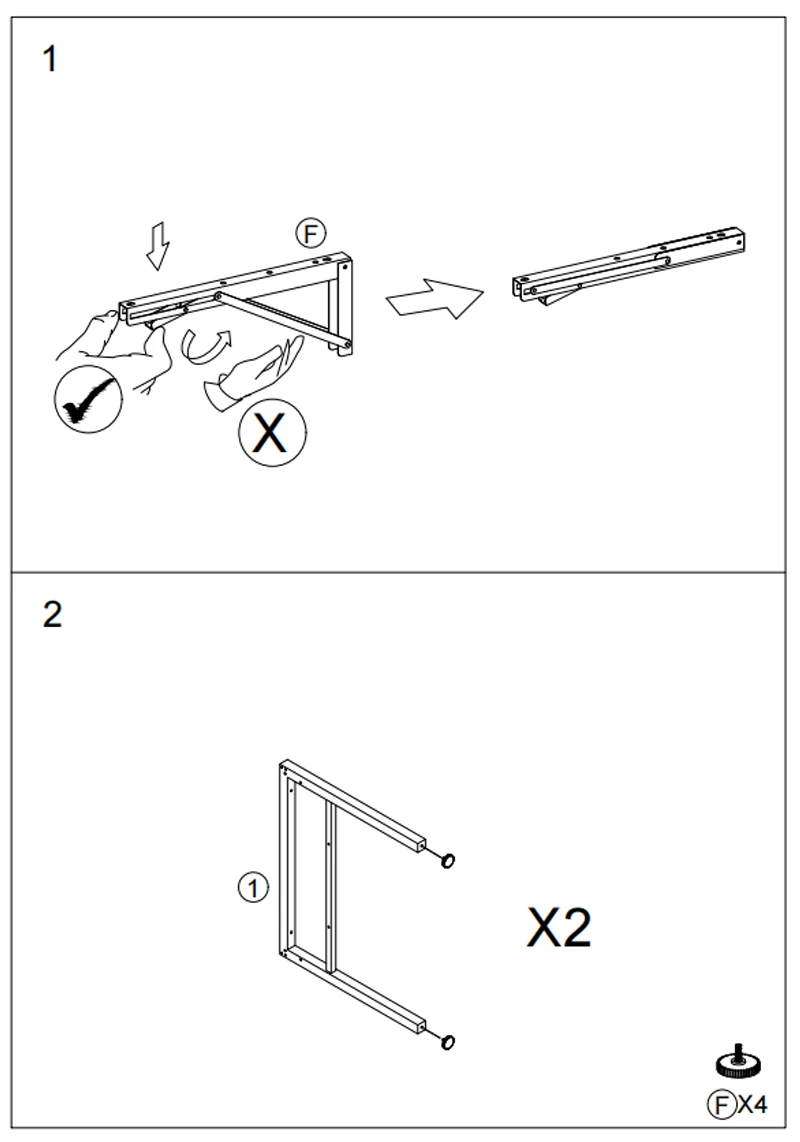 1

F

X

2

1

X2

F X4