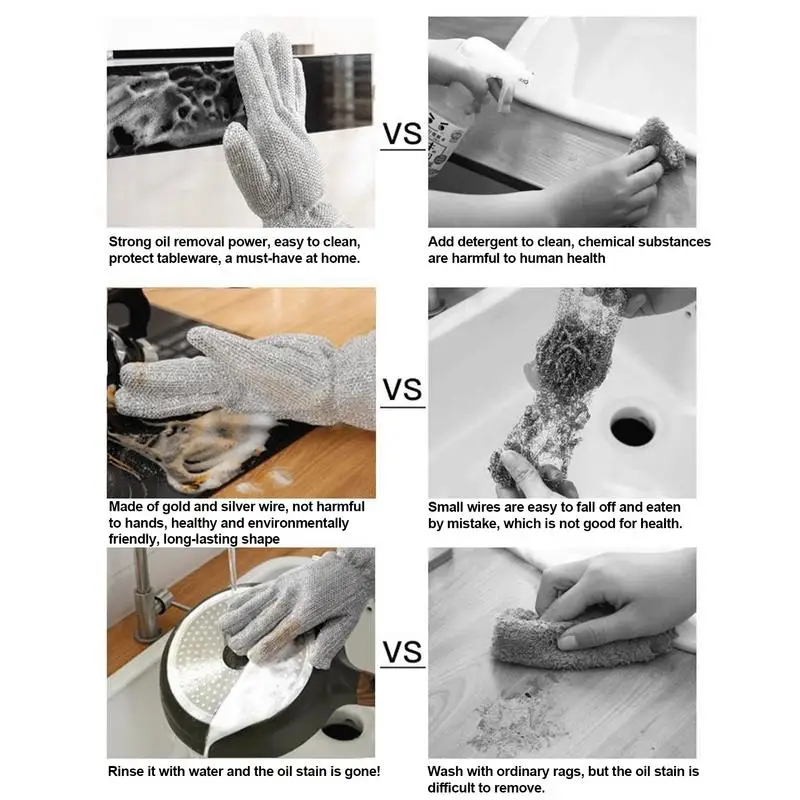 VS

Strong oil removal power, easy to clean, protect tableware, a must-have at home.

Add detergent to clean, chemical substances are harmful to human health

VS

Made of gold and silver wire, not harmful to hands, healthy and environmentally friendly, long-lasting shape

Small wires are easy to fall off and eaten by mistake, which is not good for health.

VS

Rinse it with water and the oil stain is gone!

Wash with ordinary rags, but the oil stain is difficult to remove.