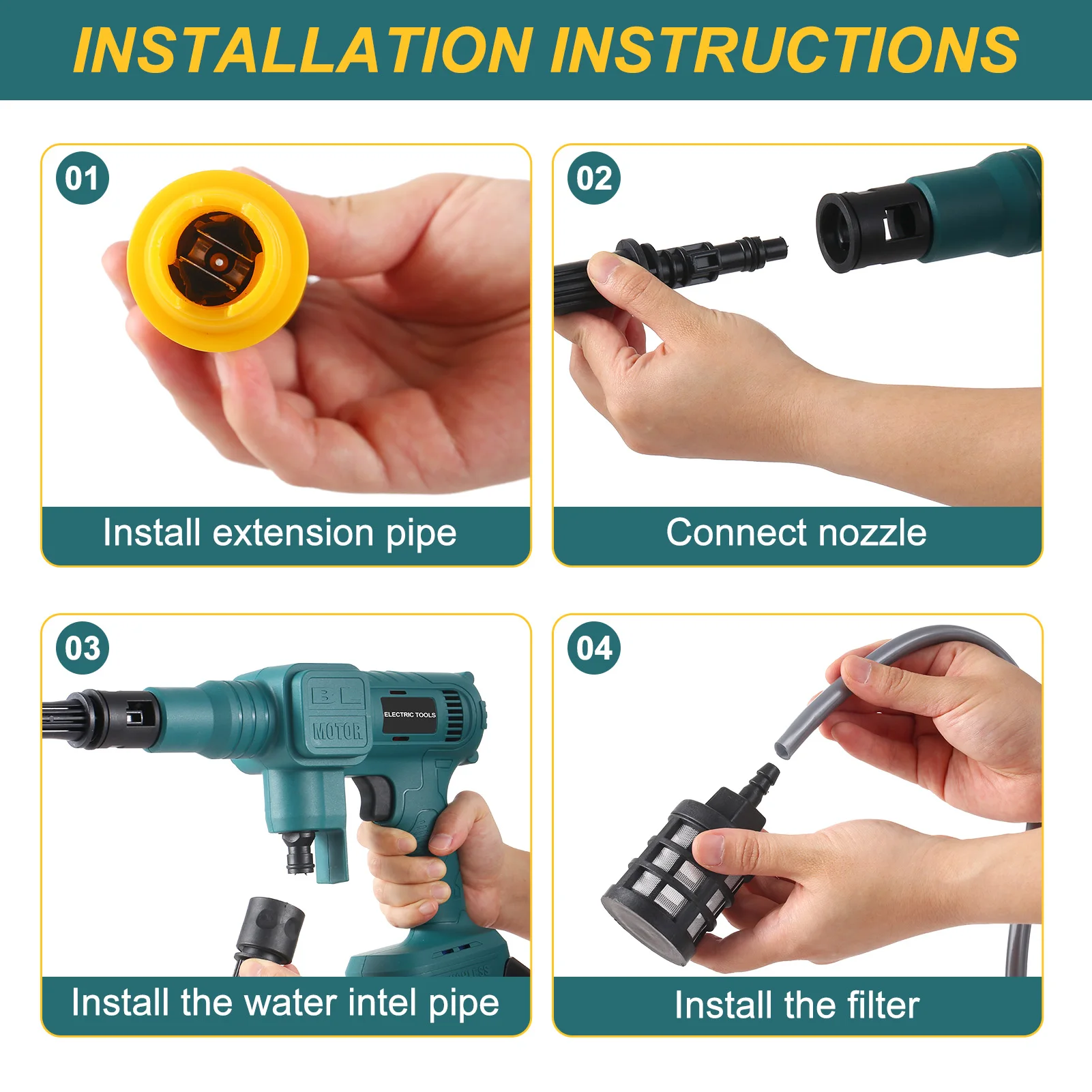 INSTALLATION INSTRUCTIONS

01

Install extension pipe

02

Connect nozzle

03

BL
MOTOR
ELECTRIC TOOLS

Install the water intel pipe

04

Install the filter