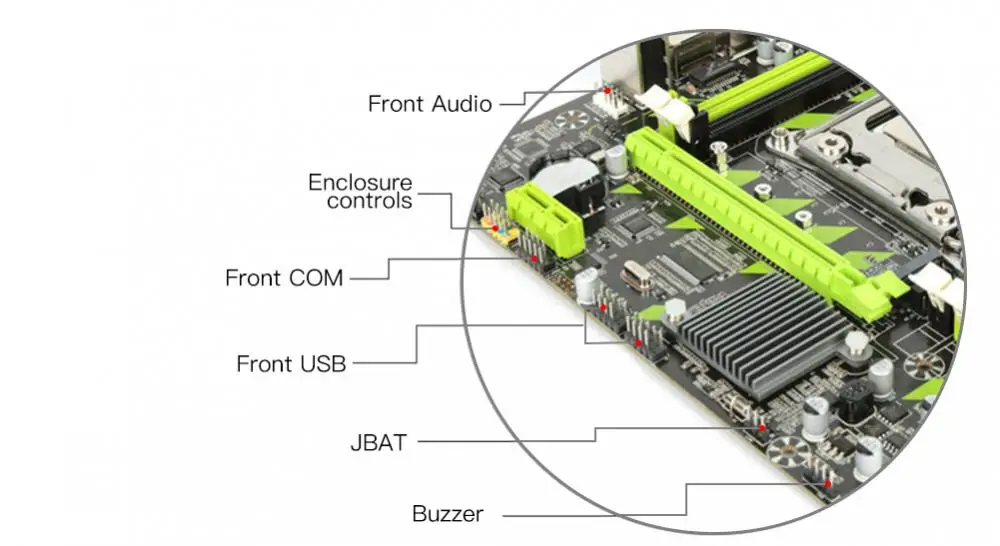 Front Audio

Enclosure controls

Front COM

Front USB

JBAT

Buzzer