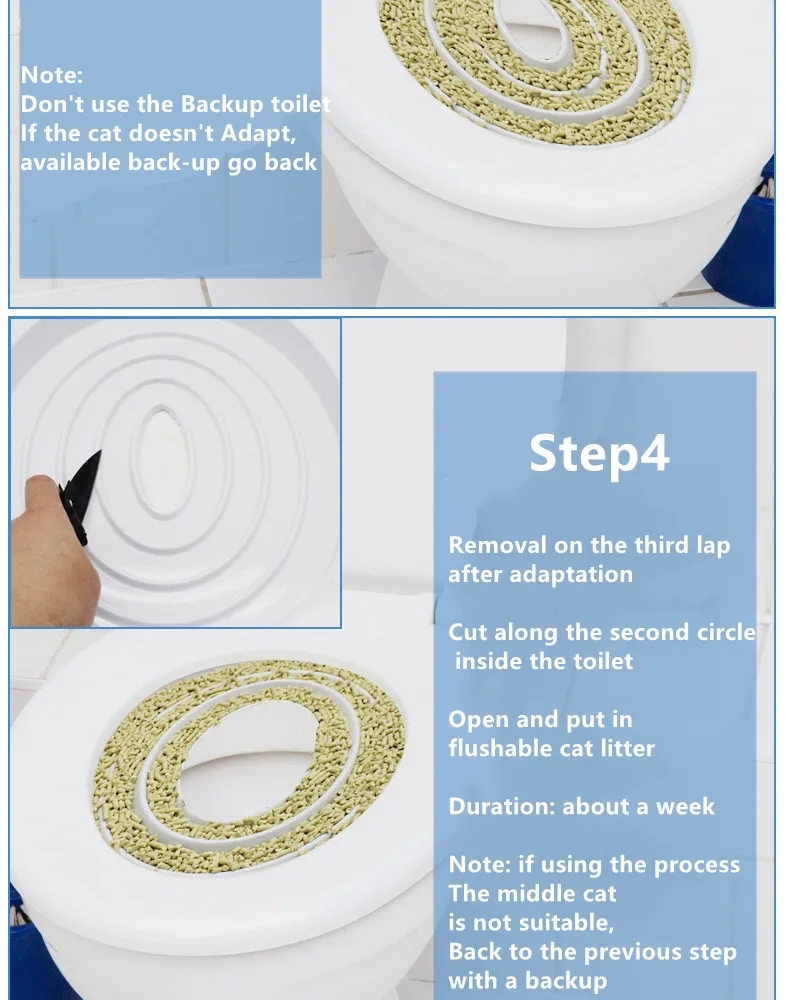 Note:
Don't use the Backup toilet
If the cat doesn't Adapt,
available back-up go back

Step4

Removal on the third lap after adaptation

Cut along the second circle inside the toilet

Open and put in flushable cat litter

Duration: about a week

Note: if using the process The middle cat is not suitable, Back to the previous step with a backup