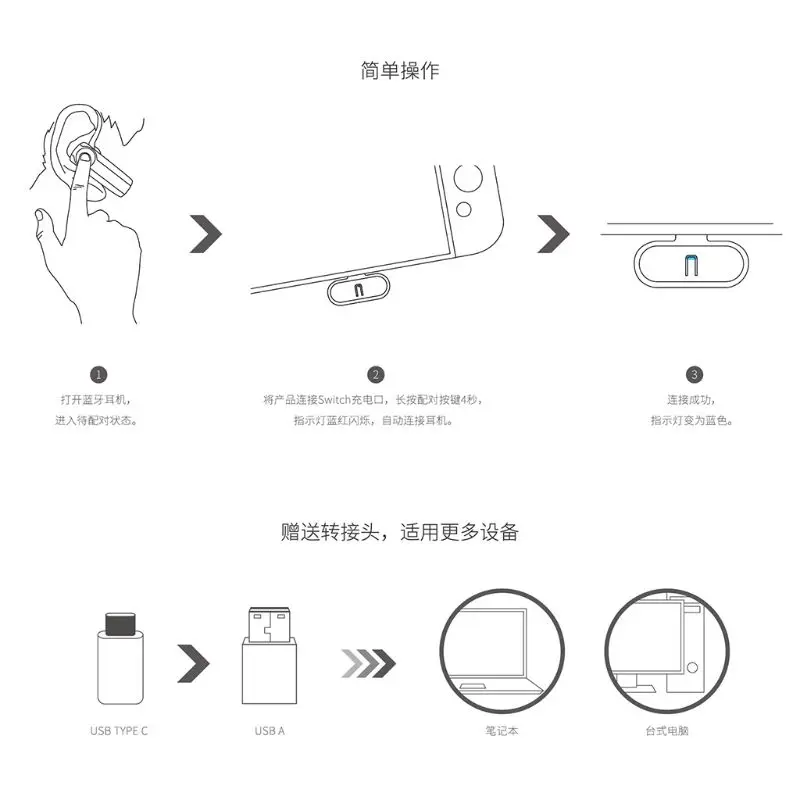 简单操作

1
打开蓝牙耳机，
进入待配对状态。

2
将产品连接Switch充电口，长按配对按键4秒，
指示灯蓝红闪烁，自动连接耳机。

3
连接成功，
指示灯变为蓝色。

赠送转接头，适用更多设备

USB TYPE C

USB A

笔记本

台式电脑