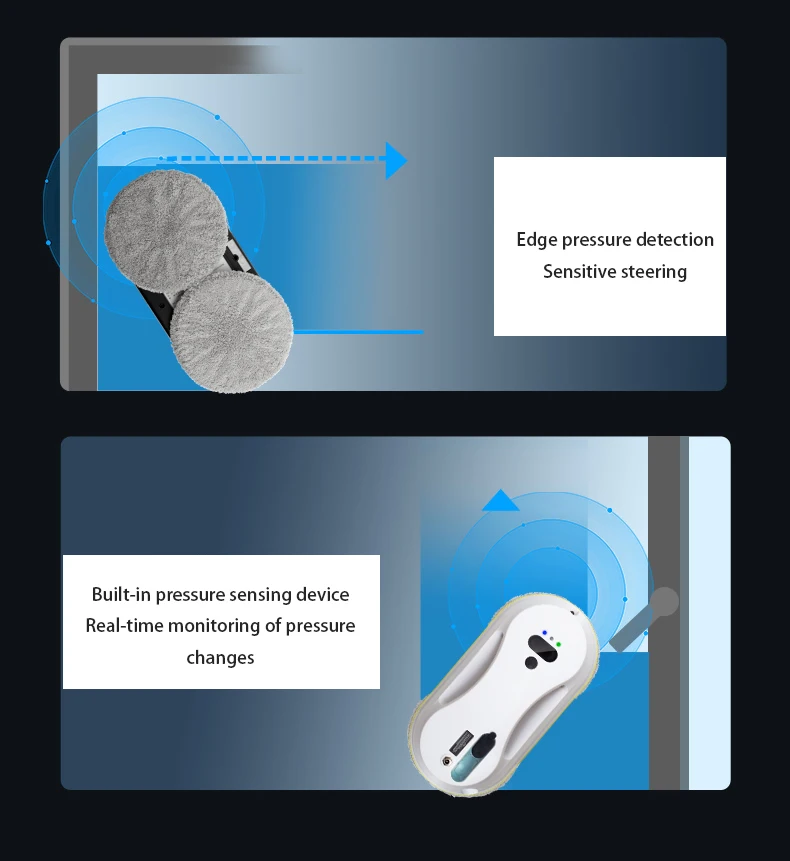 Edge pressure detection
Sensitive steering

Built-in pressure sensing device
Real-time monitoring of pressure changes