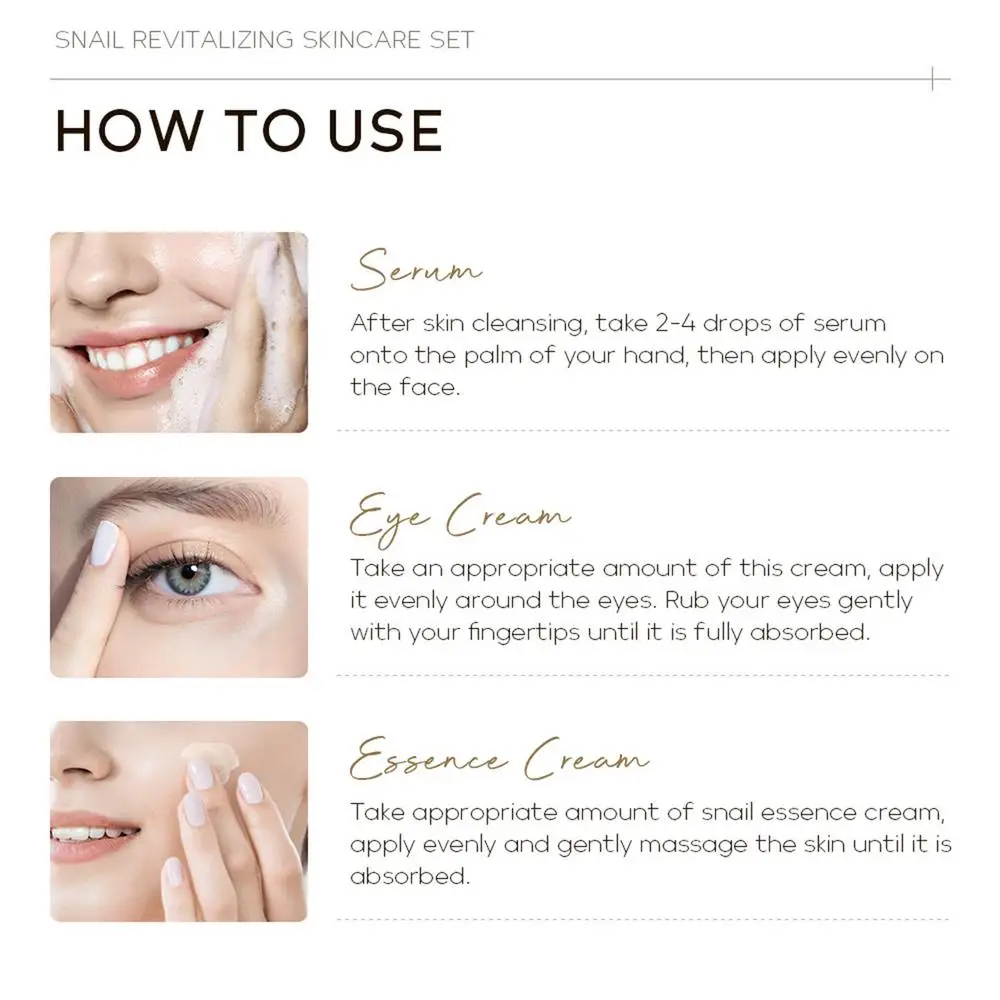 SNAIL REVITALIZING SKINCARE SET

HOW TO USE

Serum

After skin cleansing, take 2-4 drops of serum onto the palm of your hand, then apply evenly on the face.

Eye Cream

Take an appropriate amount of this cream, apply it evenly around the eyes. Rub your eyes gently with your fingertips until it is fully absorbed.

Essence Cream

Take appropriate amount of snail essence cream, apply evenly and gently massage the skin until it is absorbed.