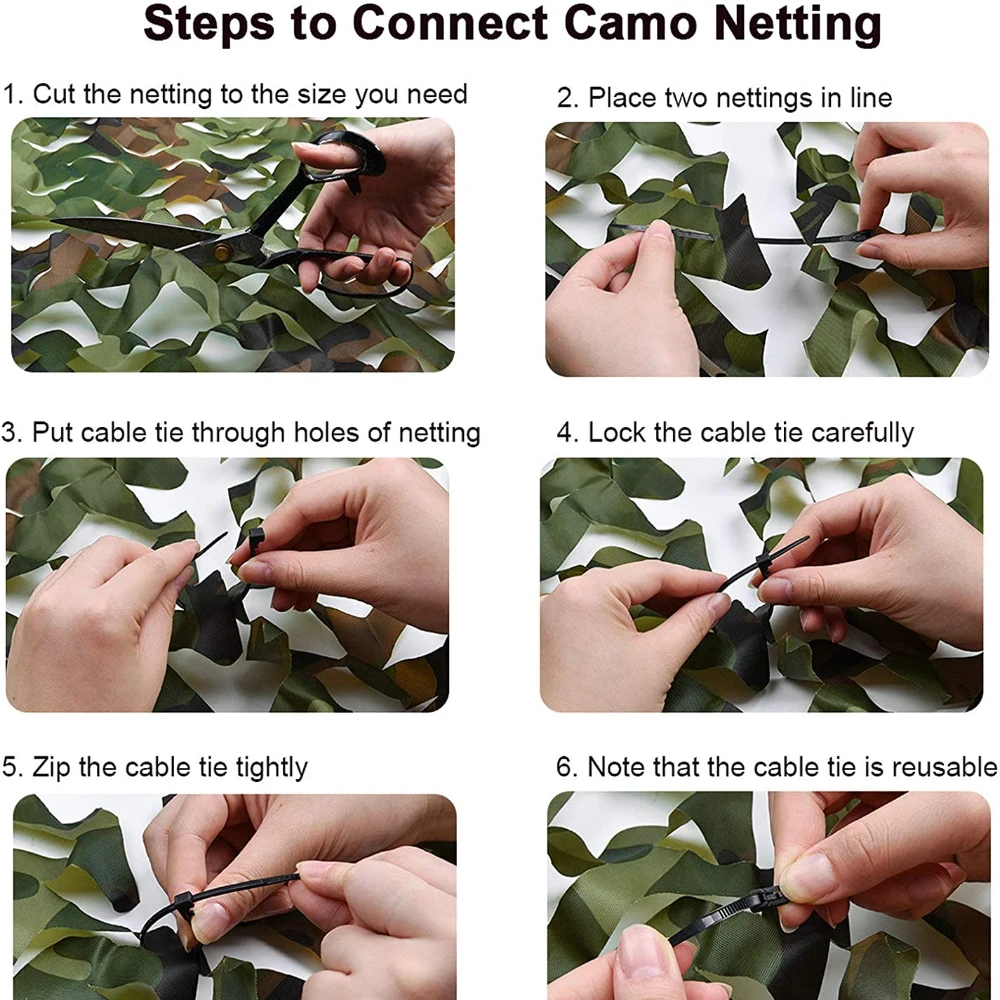 Steps to Connect Camo Netting

1. Cut the netting to the size you need

2. Place two nettings in line

3. Put cable tie through holes of netting

4. Lock the cable tie carefully

5. Zip the cable tie tightly

6. Note that the cable tie is reusable