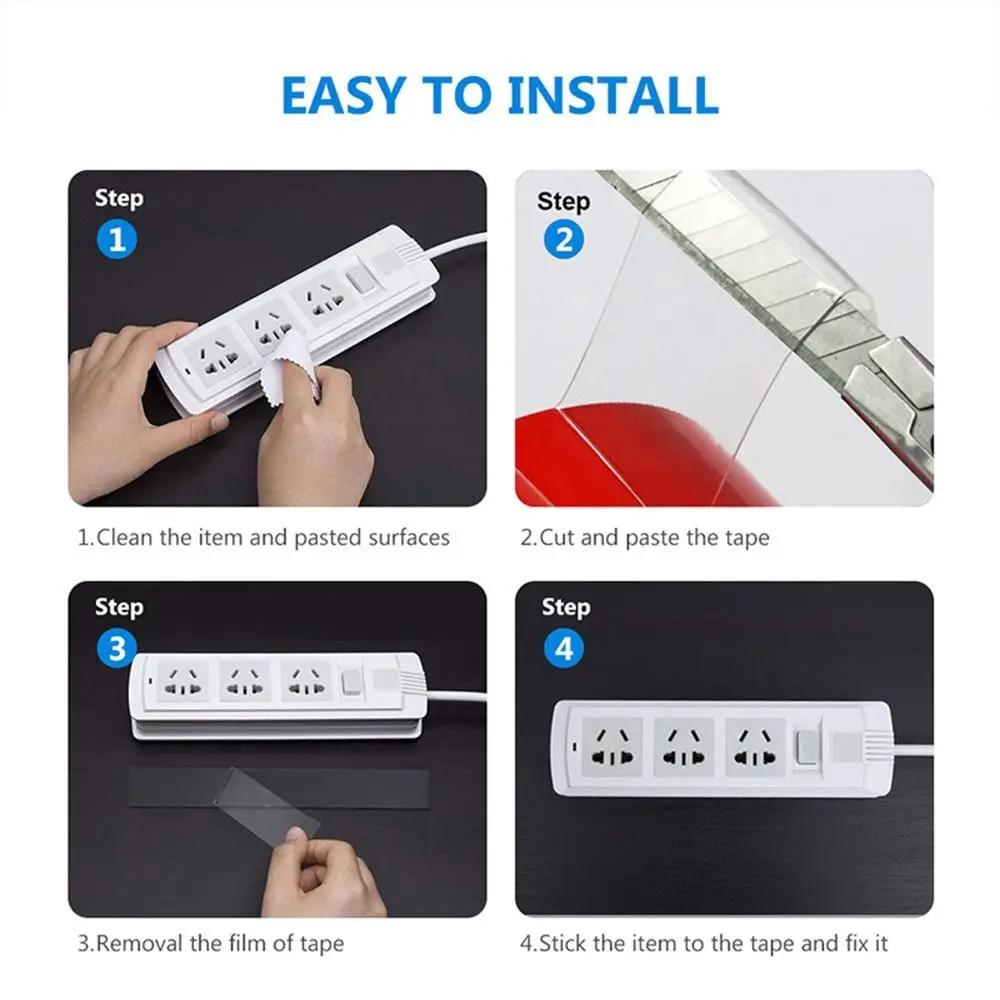 EASY TO INSTALL

Step
1

1.Clean the item and pasted surfaces

Step
2

2.Cut and paste the tape

Step
3

3.Removal the film of tape

Step
4

4.Stick the item to the tape and fix it