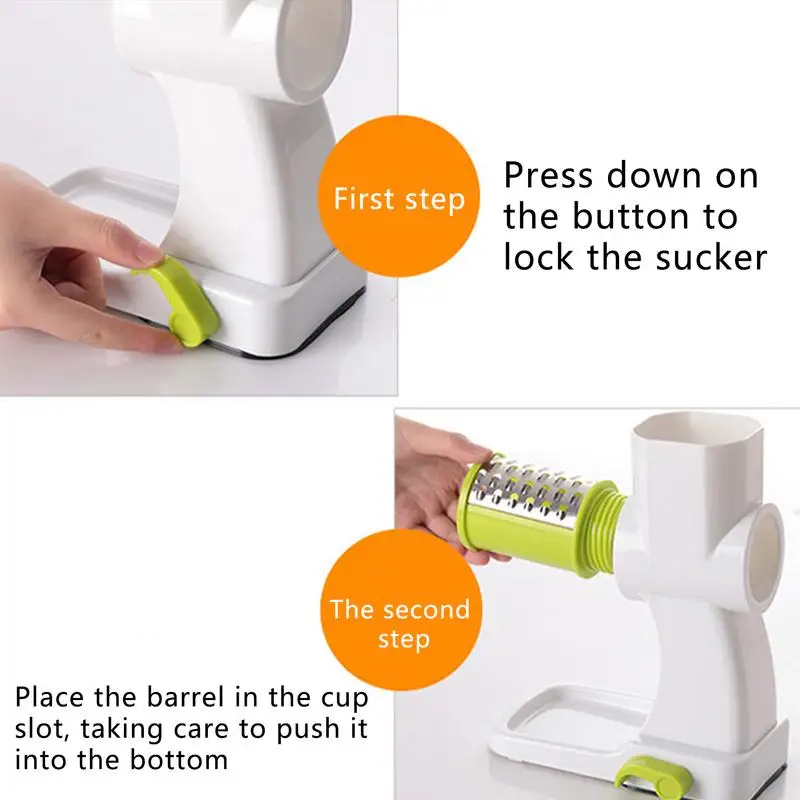 First step

Press down on the button to lock the sucker

The second step

Place the barrel in the cup slot, taking care to push it into the bottom