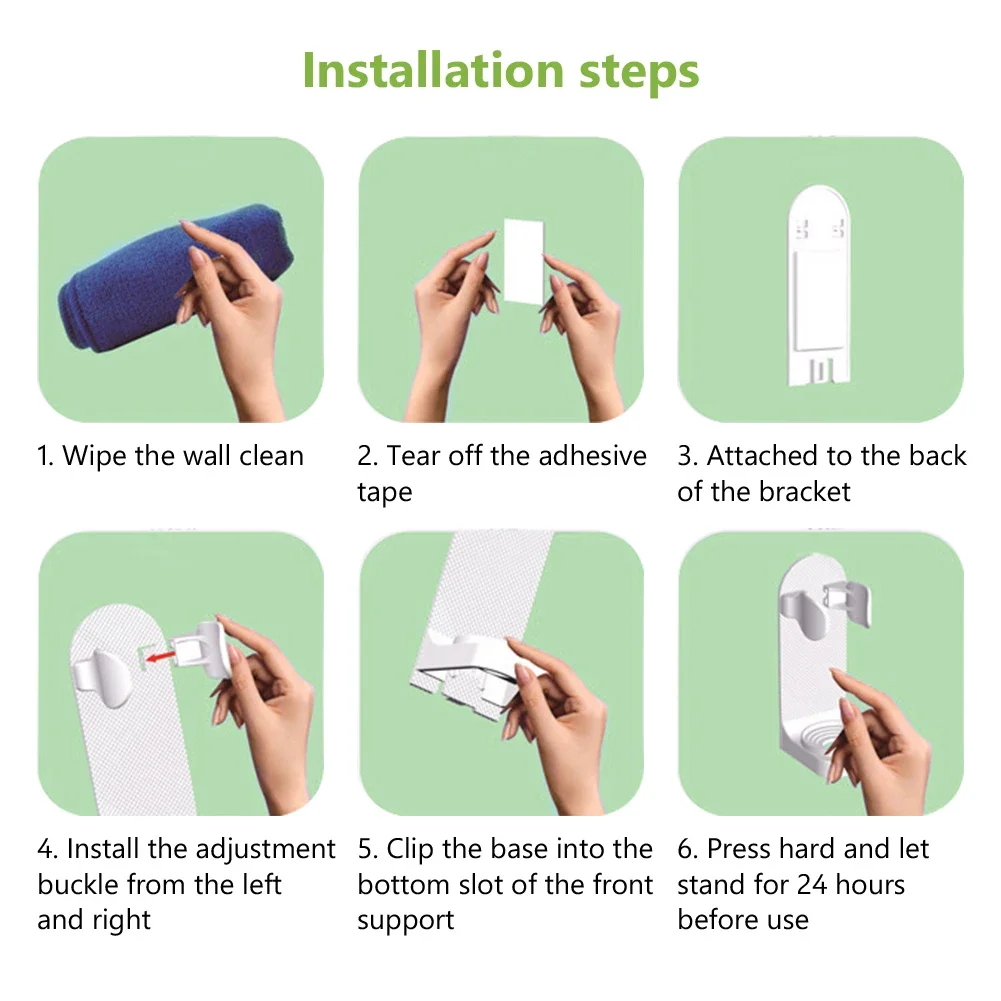 Installation steps

1. Wipe the wall clean

2. Tear off the adhesive tape

3. Attached to the back of the bracket

4. Install the adjustment buckle from the left and right

5. Clip the base into the bottom slot of the front support

6. Press hard and let stand for 24 hours before use