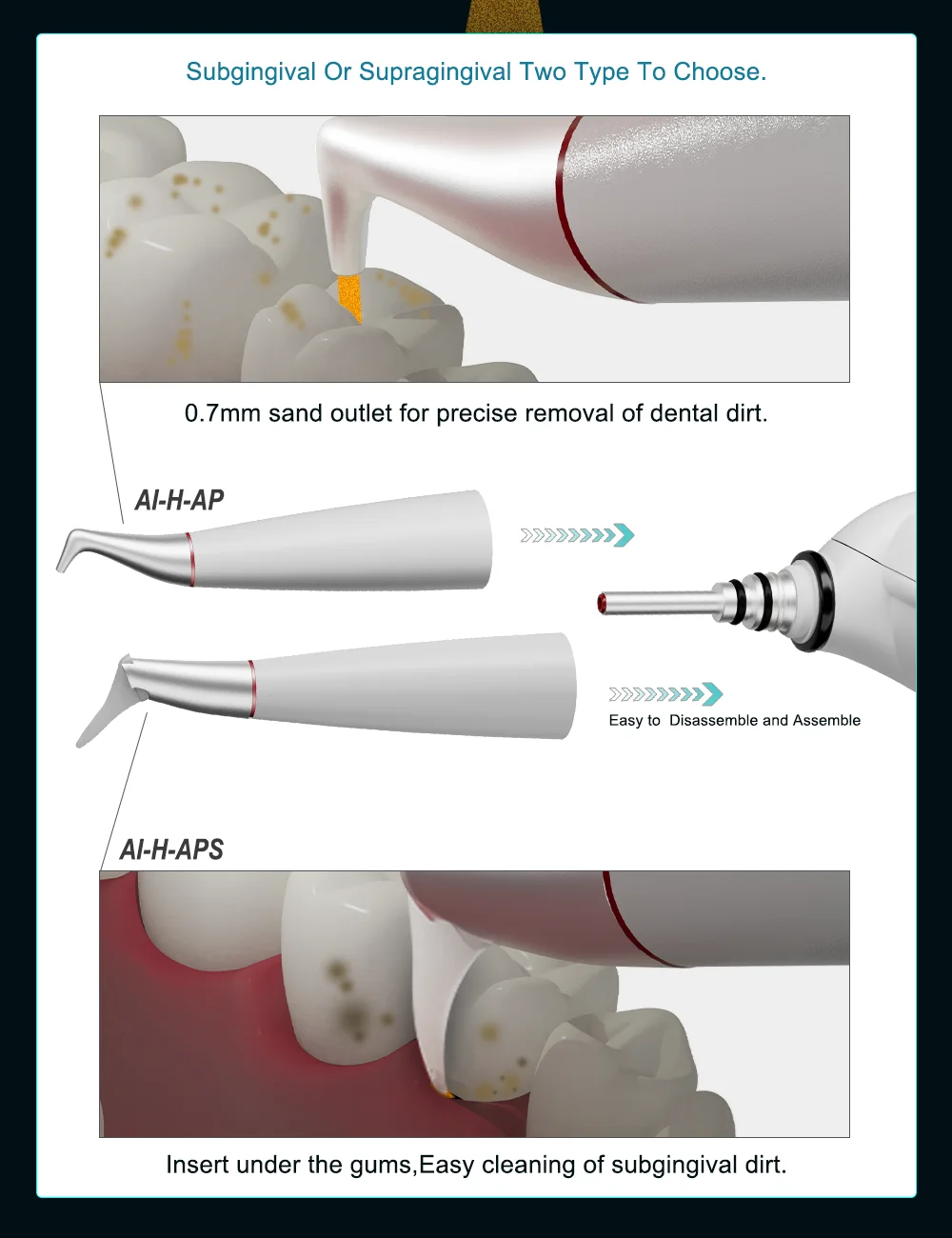 Subgingival Or Supragingival Two Type To Choose.

0.7mm sand outlet for precise removal of dental dirt.

AI-H-AP

Easy to Disassemble and Assemble

AI-H-APS

Insert under the gums,Easy cleaning of subgingival dirt.