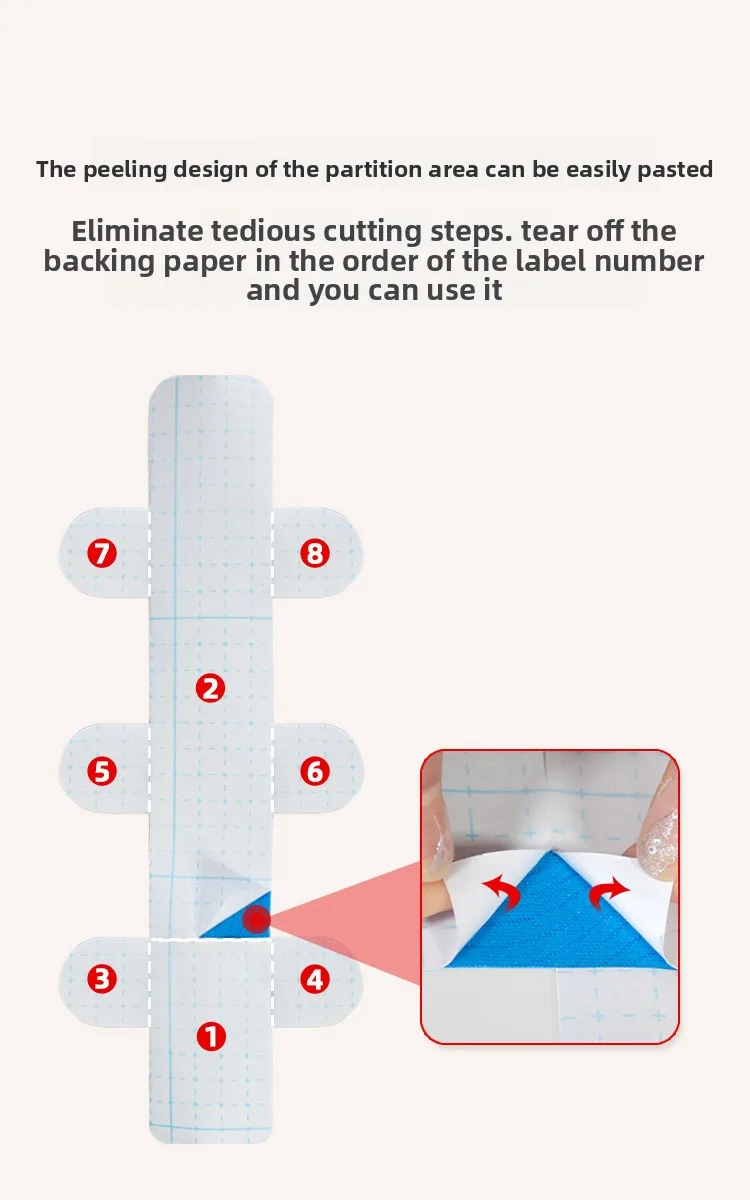 The peeling design of the partition area can be easily pasted

Eliminate tedious cutting steps. tear off the backing paper in the order of the label number and you can use it

7
8
2
5
6
3
4
1