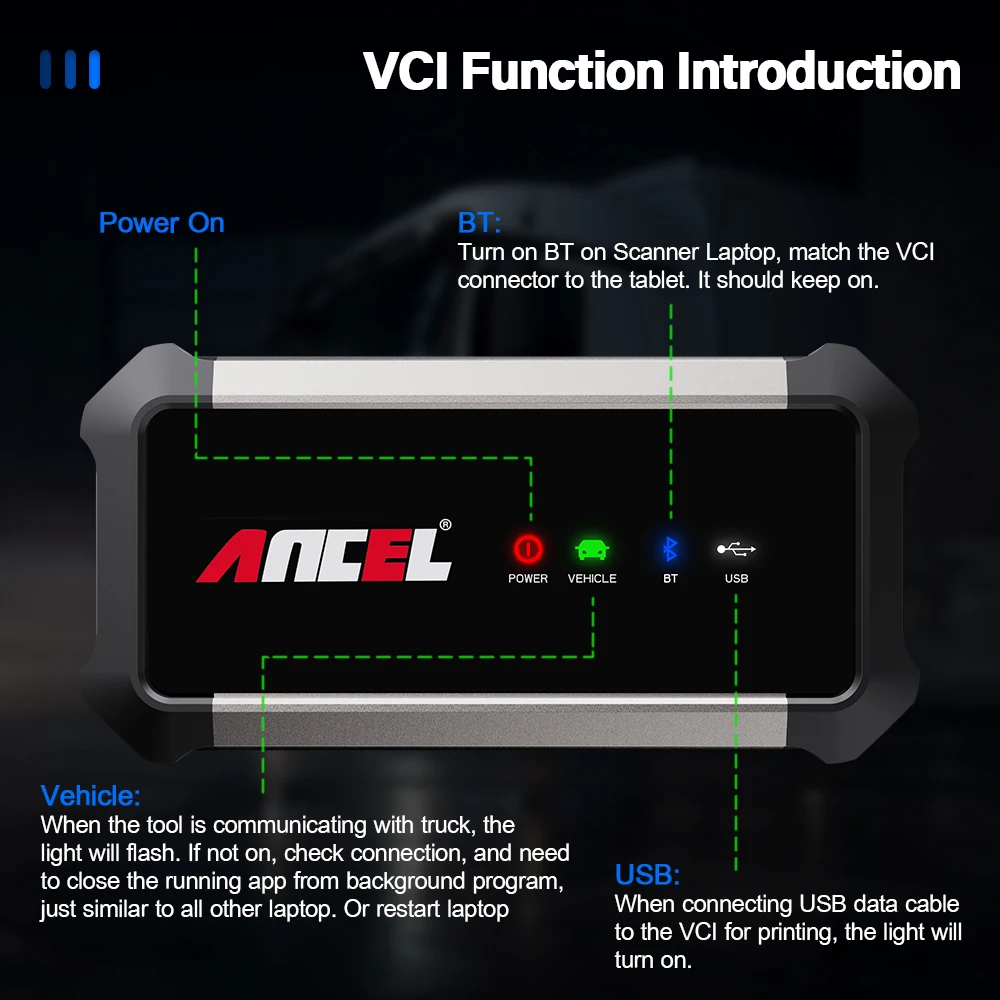 VCI Function Introduction

Power On

BT:
Turn on BT on Scanner Laptop, match the VCI connector to the tablet. It should keep on.

ANCEL®

POWER VEHICLE BT USB

Vehicle:
When the tool is communicating with truck, the light will flash. If not on, check connection, and need to close the running app from background program, just similar to all other laptop. Or restart laptop

USB:
When connecting USB data cable to the VCI for printing, the light will turn on.