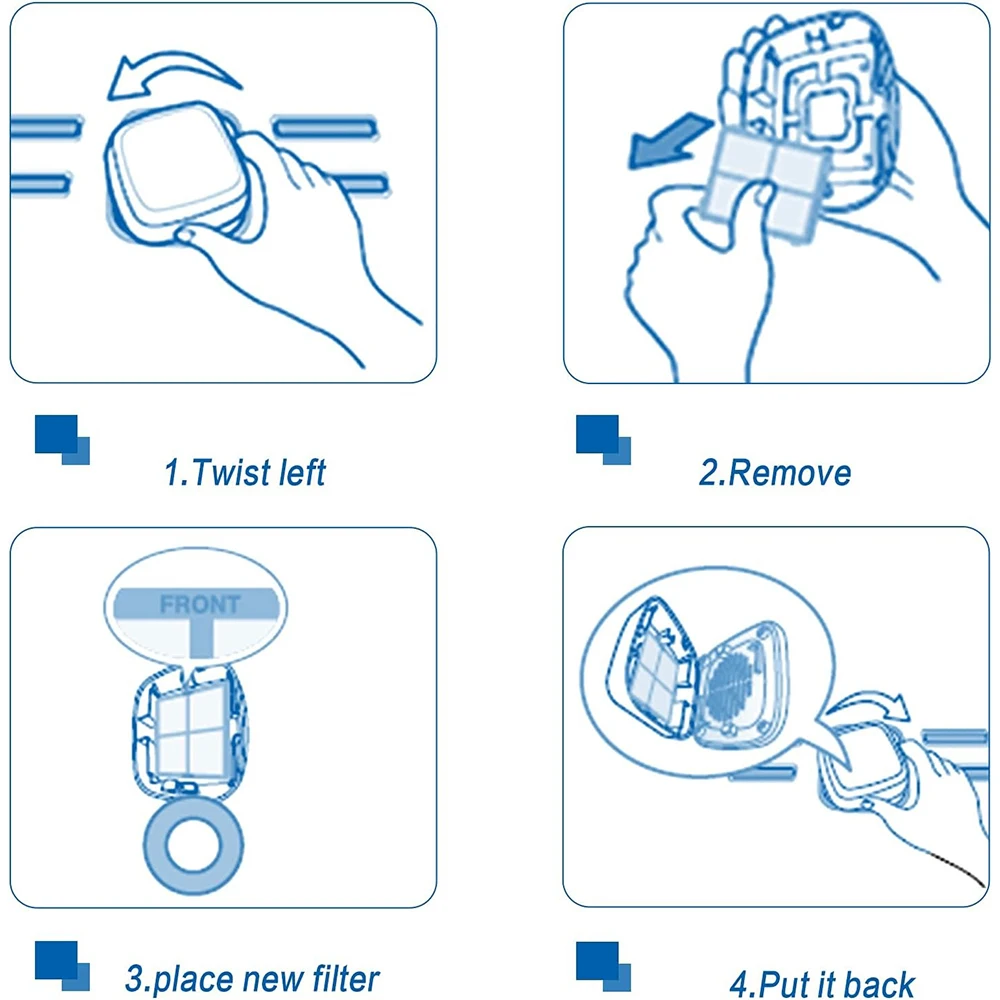 1.Twist left

2.Remove

FRONT

3.place new filter

4.Put it back