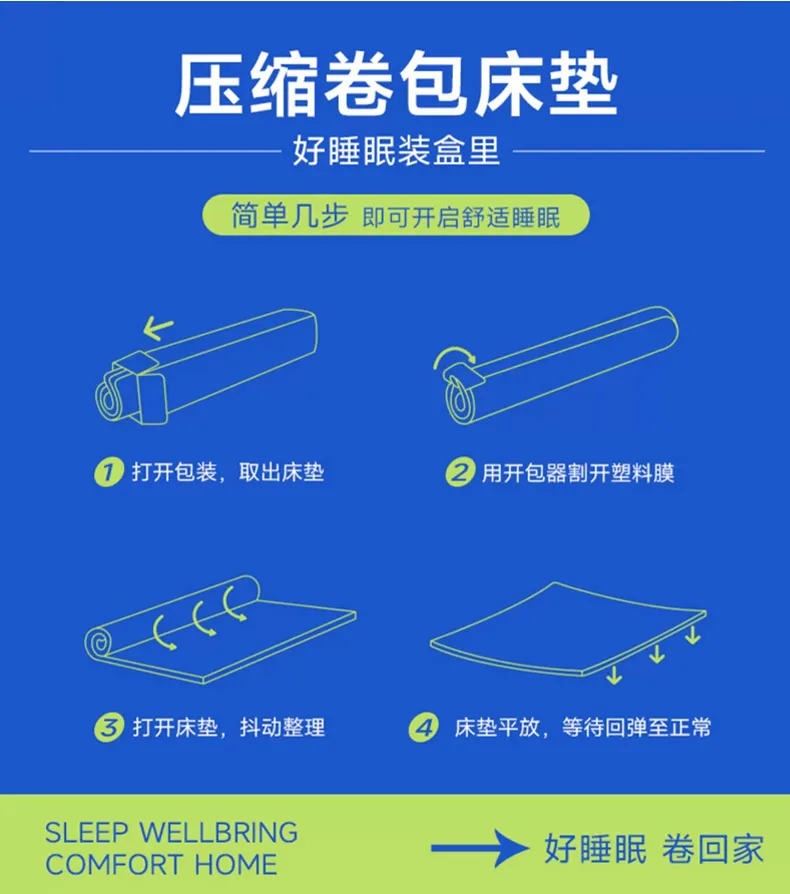 压缩卷包床垫

好睡眠装盒里

简单几步 即可开启舒适睡眠

1 打开包装，取出床垫

2 用开包器割开塑料膜

3 打开床垫，抖动整理

4 床垫平放，等待回弹至正常

SLEEP WELLBRING
COMFORT HOME

好睡眠 卷回家