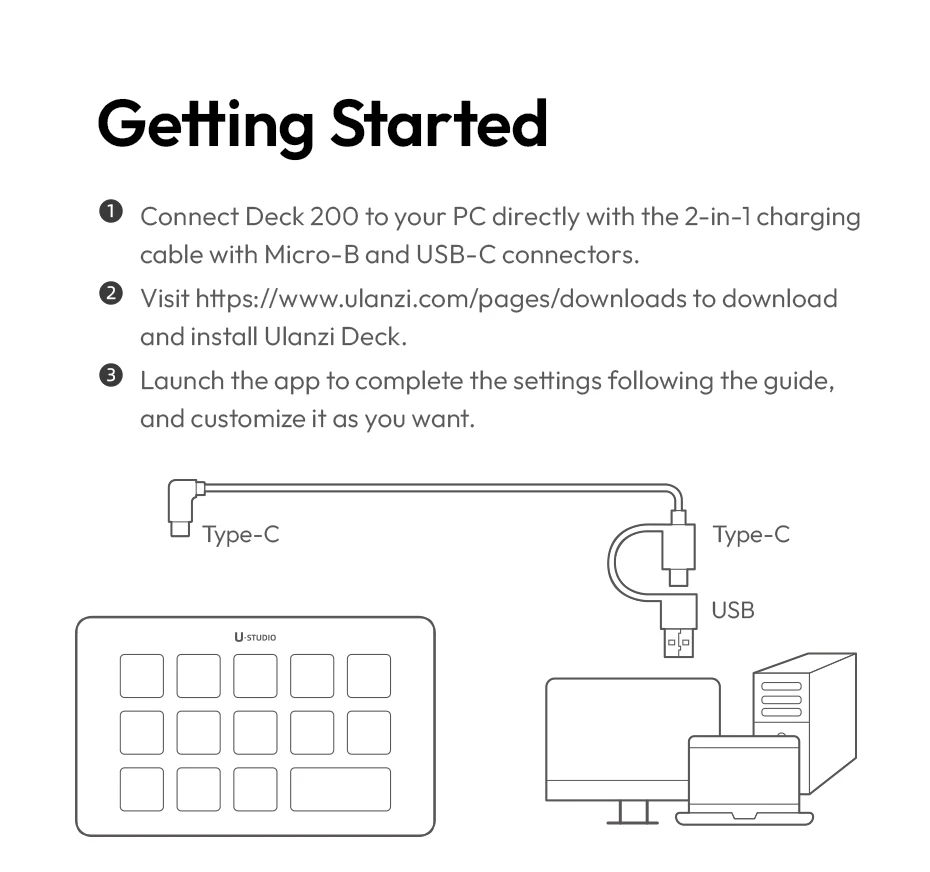 Getting Started

❶ Connect Deck 200 to your PC directly with the 2-in-1 charging cable with Micro-B and USB-C connectors.

❷ Visit https://www.ulanzi.com/pages/downloads to download and install Ulanzi Deck.

❸ Launch the app to complete the settings following the guide, and customize it as you want.

Type-C

Type-C

USB

U·STUDIO