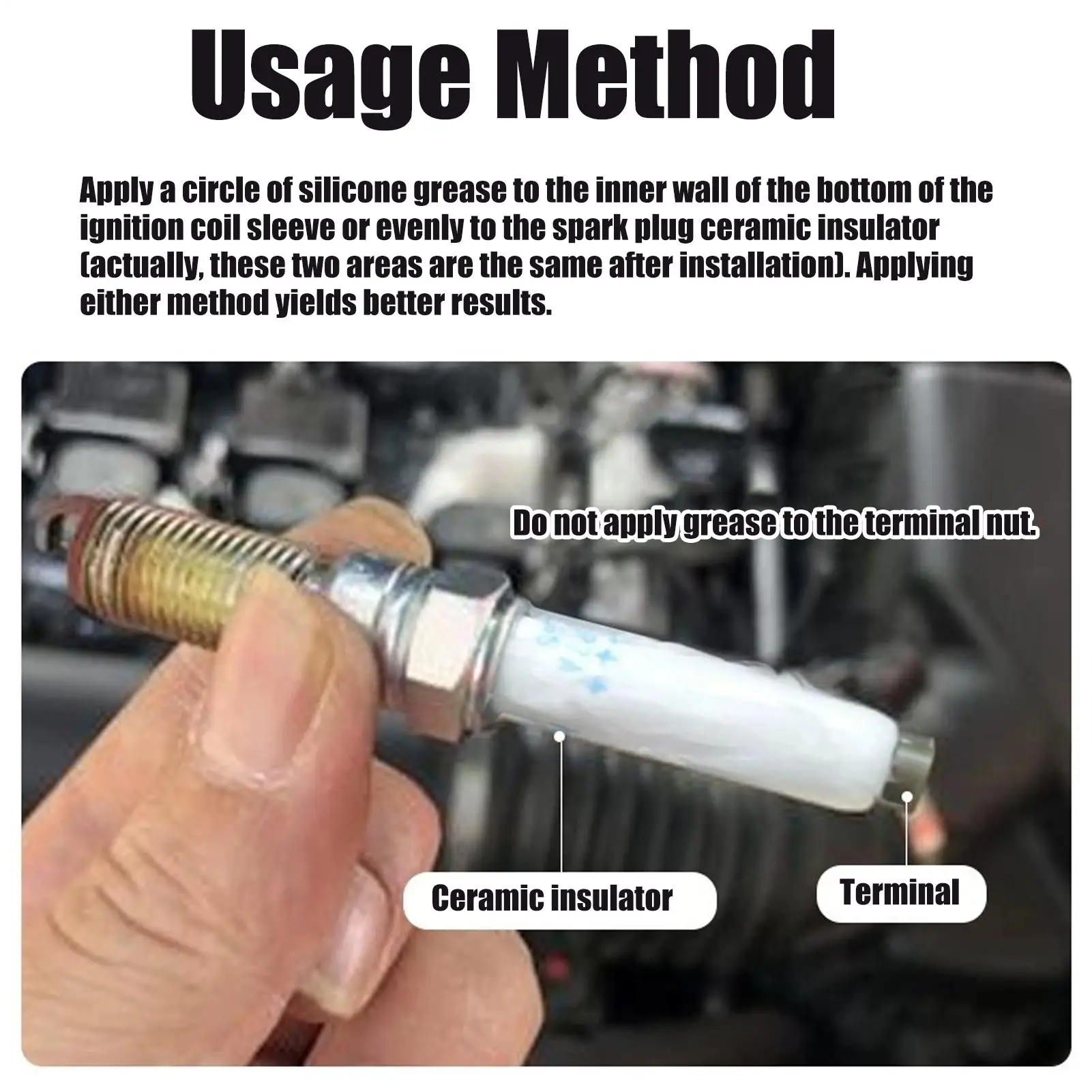 Usage Method

Apply a circle of silicone grease to the inner wall of the bottom of the ignition coil sleeve or evenly to the spark plug ceramic insulator (actually, these two areas are the same after installation). Applying either method yields better results.

Do not apply grease to the terminal nut.

Ceramic insulator

Terminal