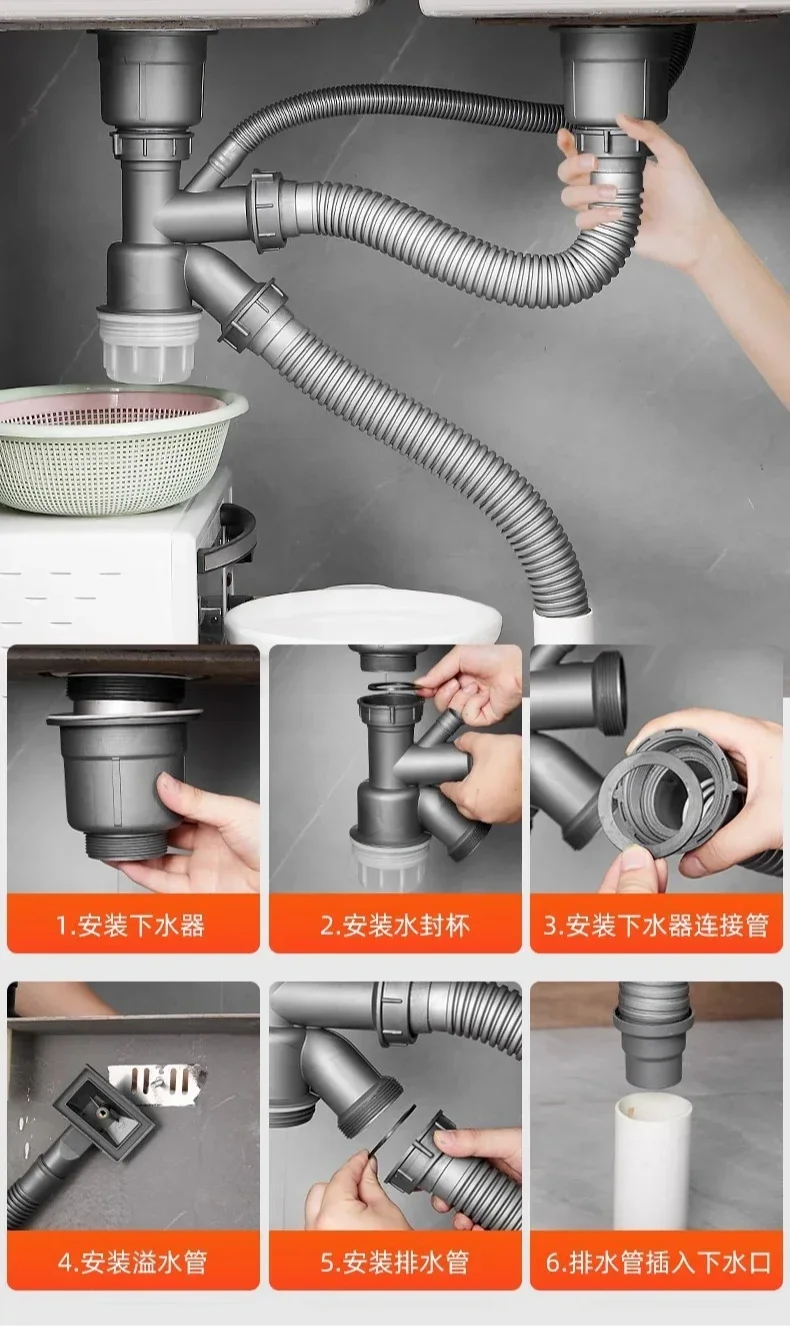 1.安装下水器

2.安装水封杯

3.安装下水器连接管

4.安装溢水管

5.安装排水管

6.排水管插入下水口