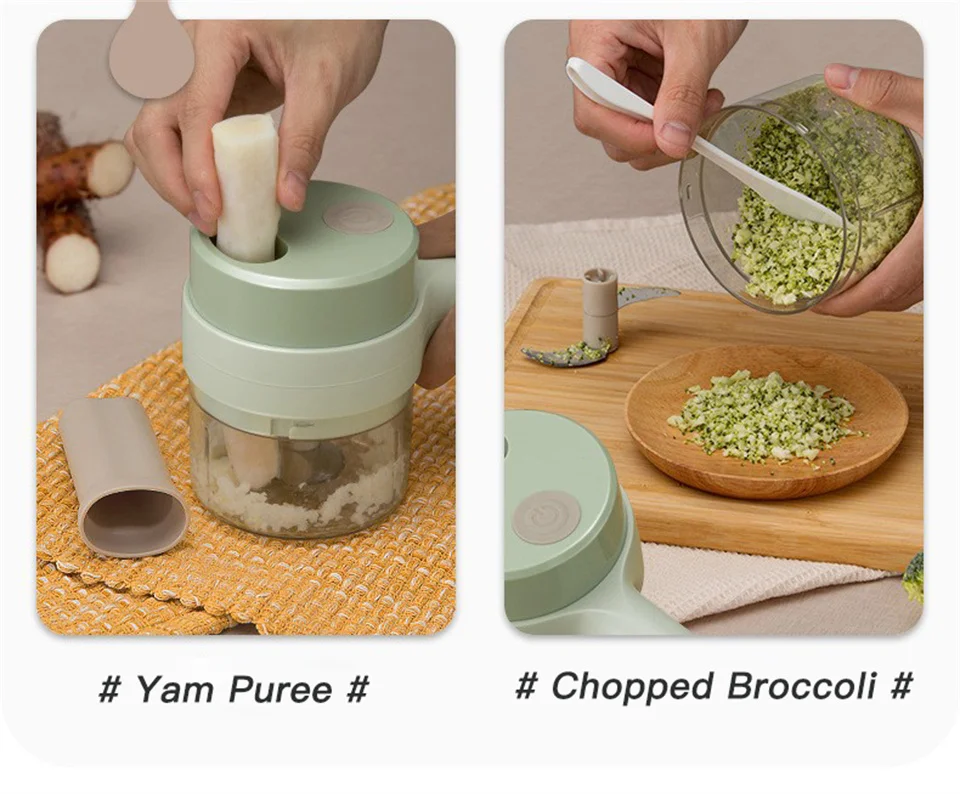 # Yam Puree #

# Chopped Broccoli #