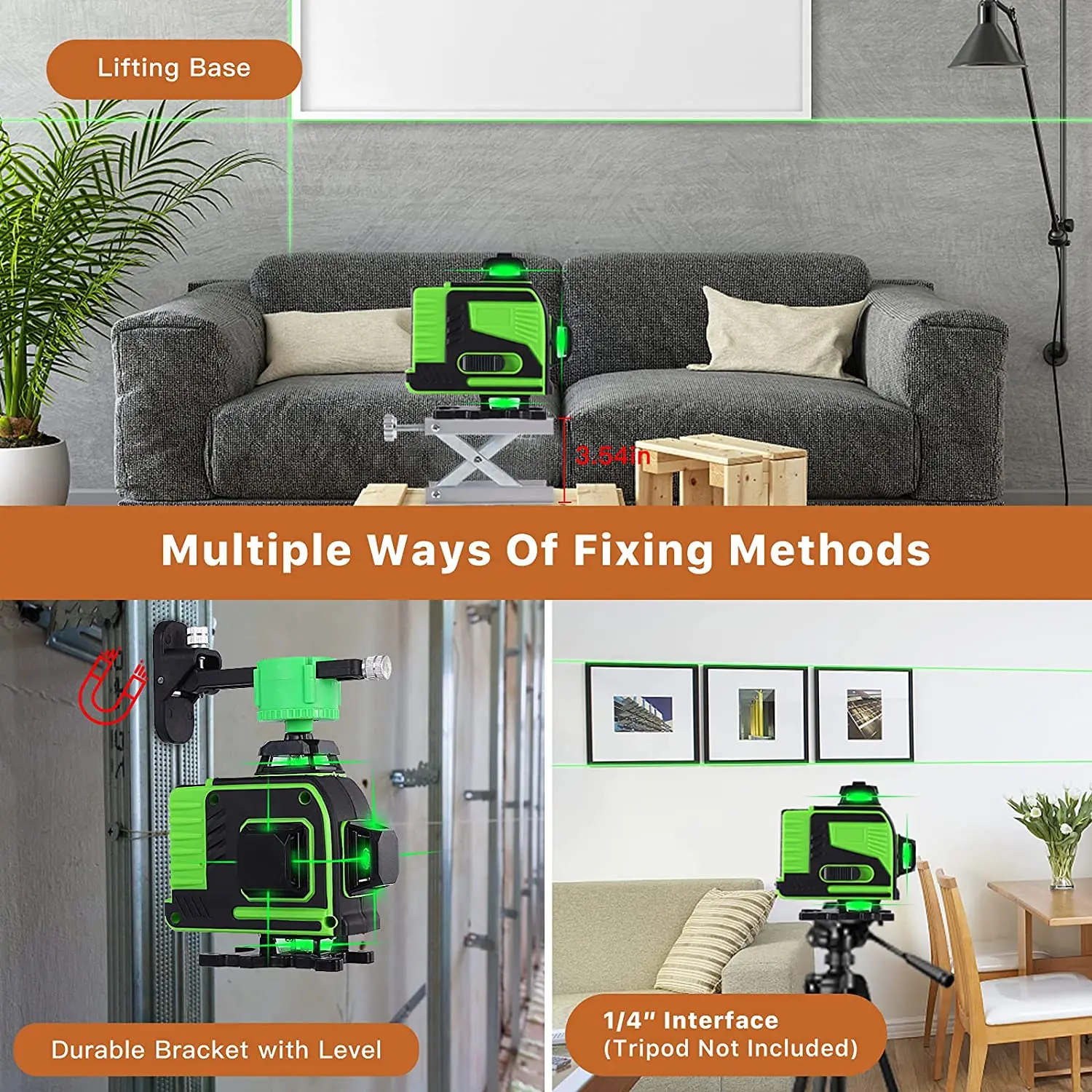 Lifting Base

3.54in

Multiple Ways Of Fixing Methods

Durable Bracket with Level

1/4" Interface
(Tripod Not Included)