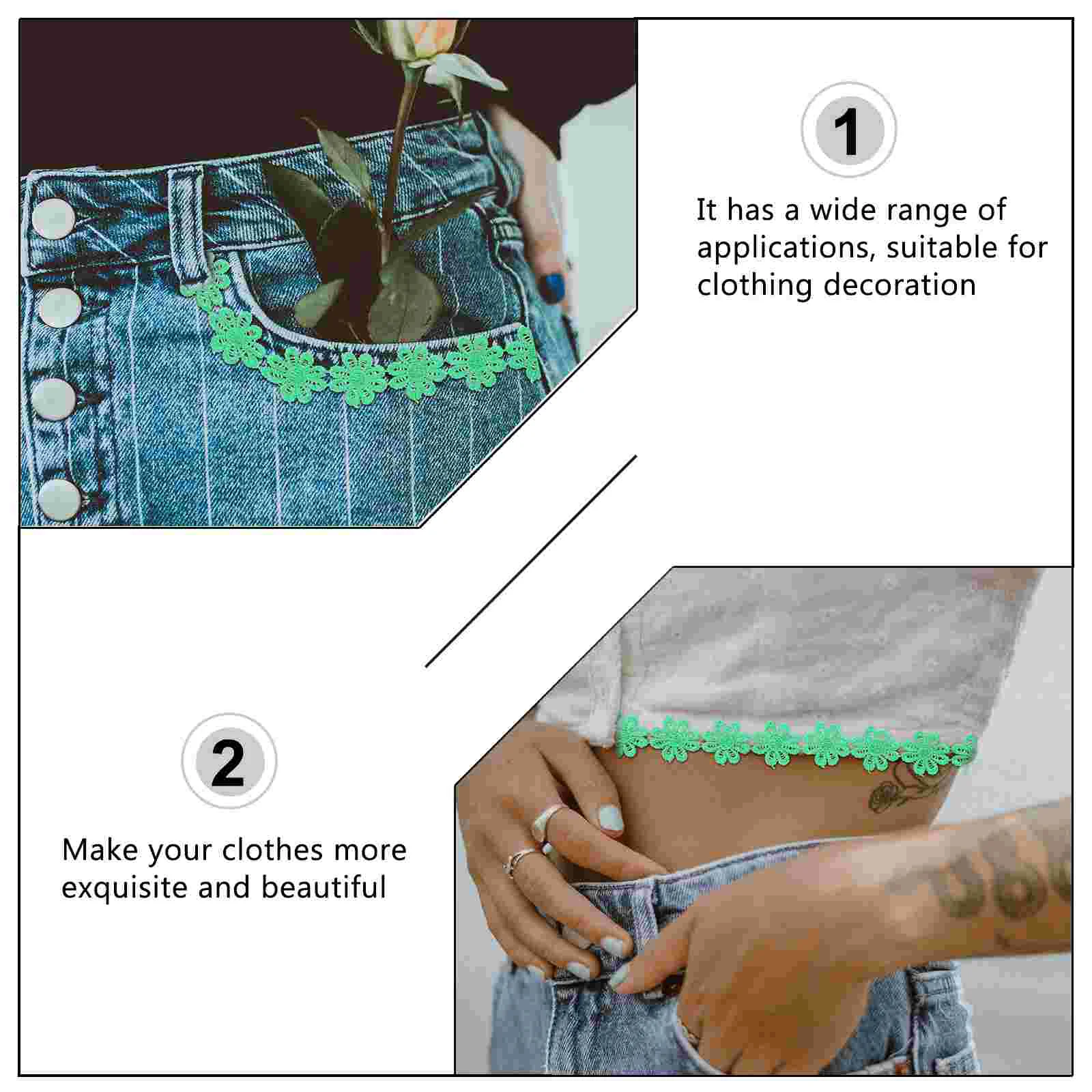 1

It has a wide range of applications, suitable for clothing decoration

2

Make your clothes more exquisite and beautiful