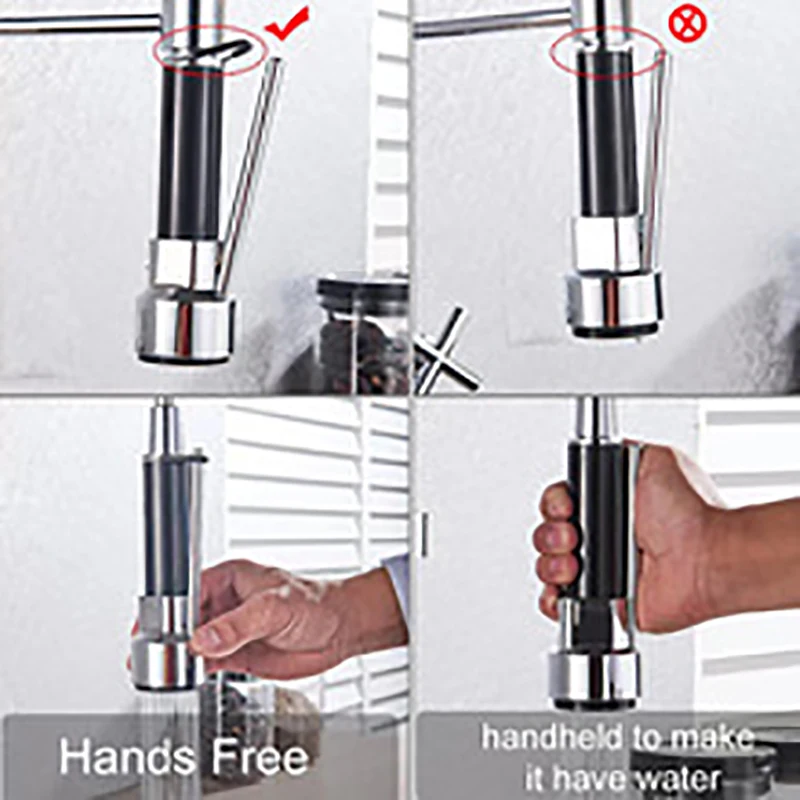 Hands Free

handheld to make it have water