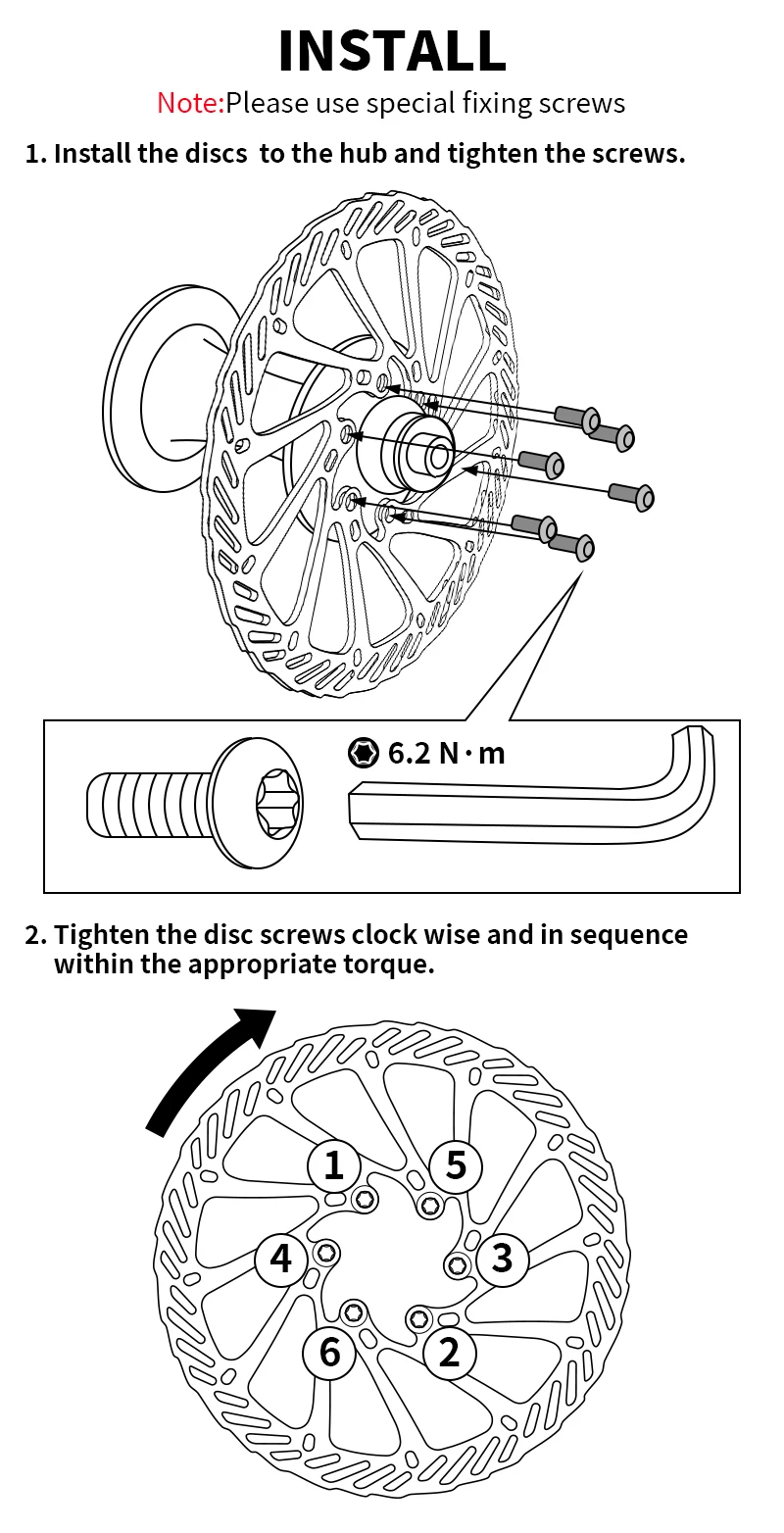 INSTALL

Note:Please use special fixing screws

1. Install the discs to the hub and tighten the screws.

6.2 N·m

2. Tighten the disc screws clock wise and in sequence within the appropriate torque.

1
5
4
3
6
2