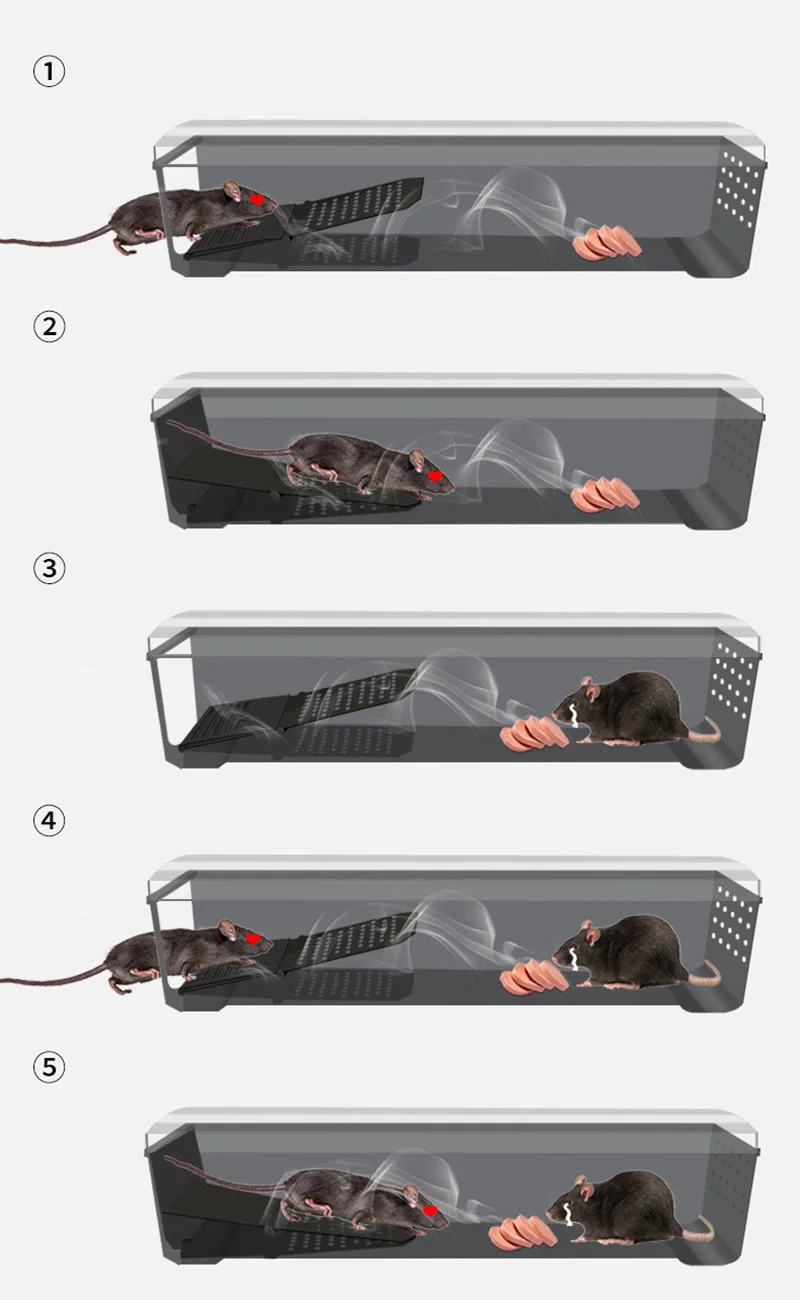 ①

②

③

④

⑤