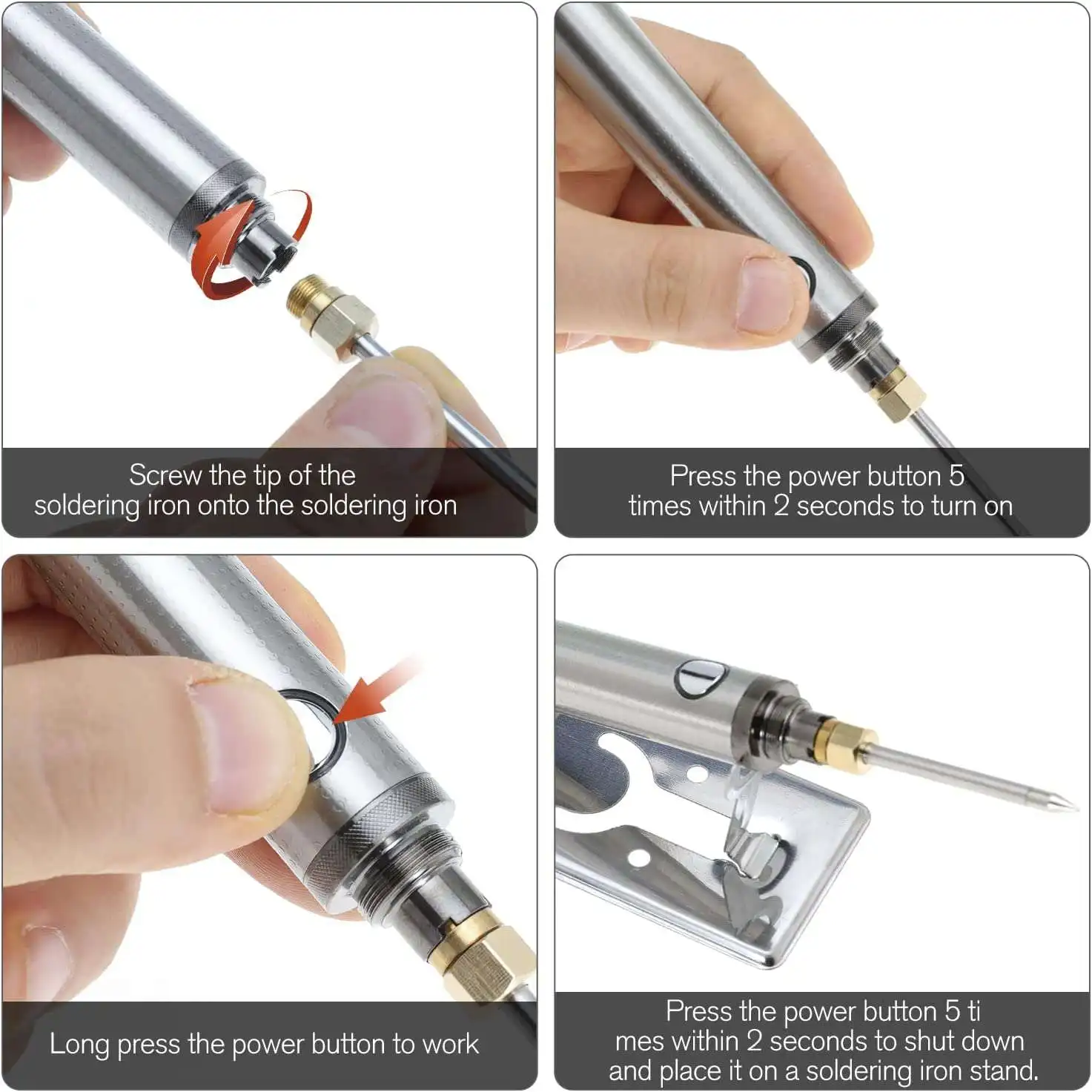 Screw the tip of the soldering iron onto the soldering iron

Press the power button 5 times within 2 seconds to turn on

Long press the power button to work

Press the power button 5 ti mes within 2 seconds to shut down and place it on a soldering iron stand.