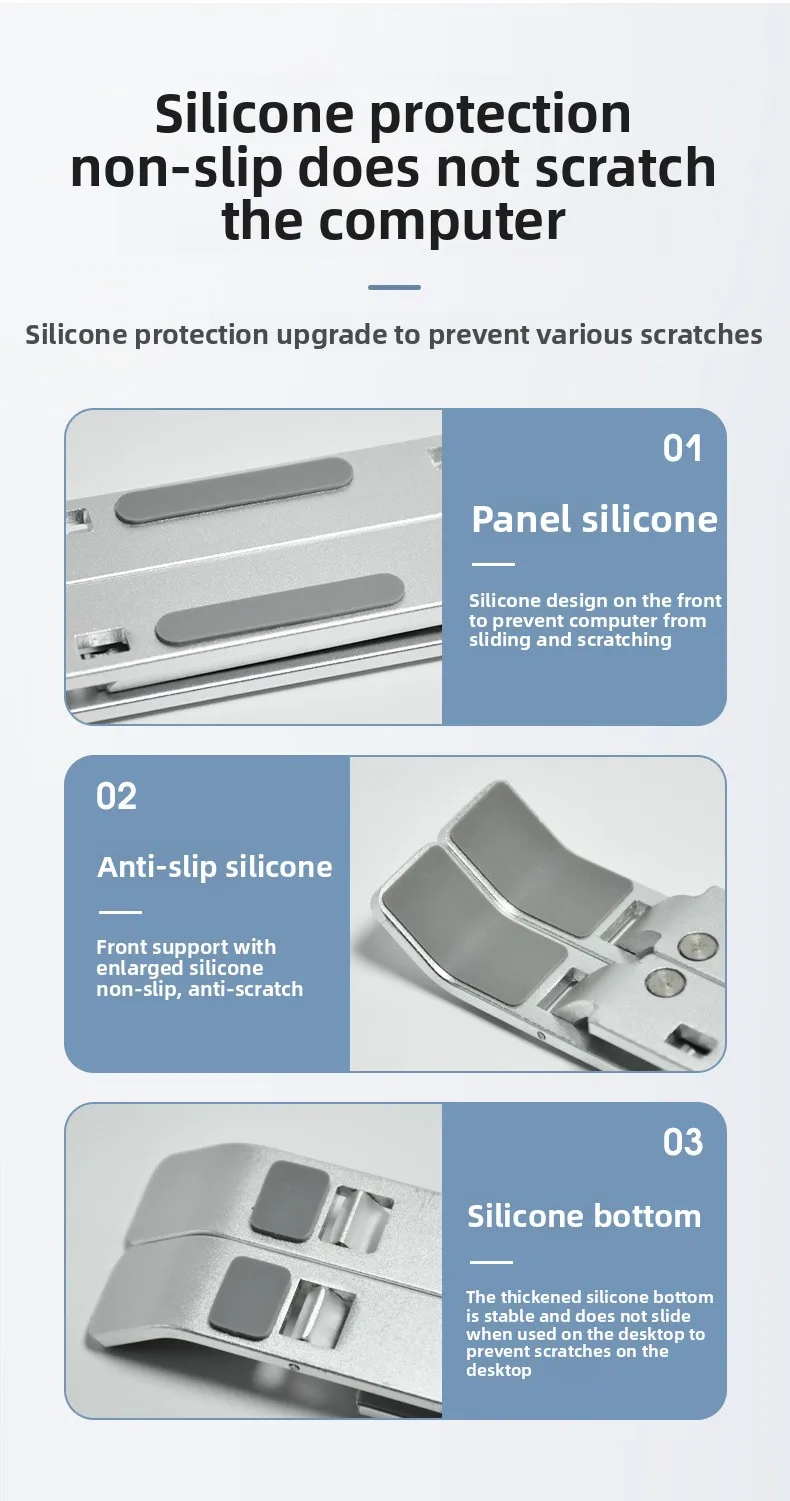 Silicone protection non-slip does not scratch the computer

Silicone protection upgrade to prevent various scratches

01

Panel silicone

Silicone design on the front to prevent computer from sliding and scratching

02

Anti-slip silicone

Front support with enlarged silicone non-slip, anti-scratch

03

Silicone bottom

The thickened silicone bottom is stable and does not slide when used on the desktop to prevent scratches on the desktop