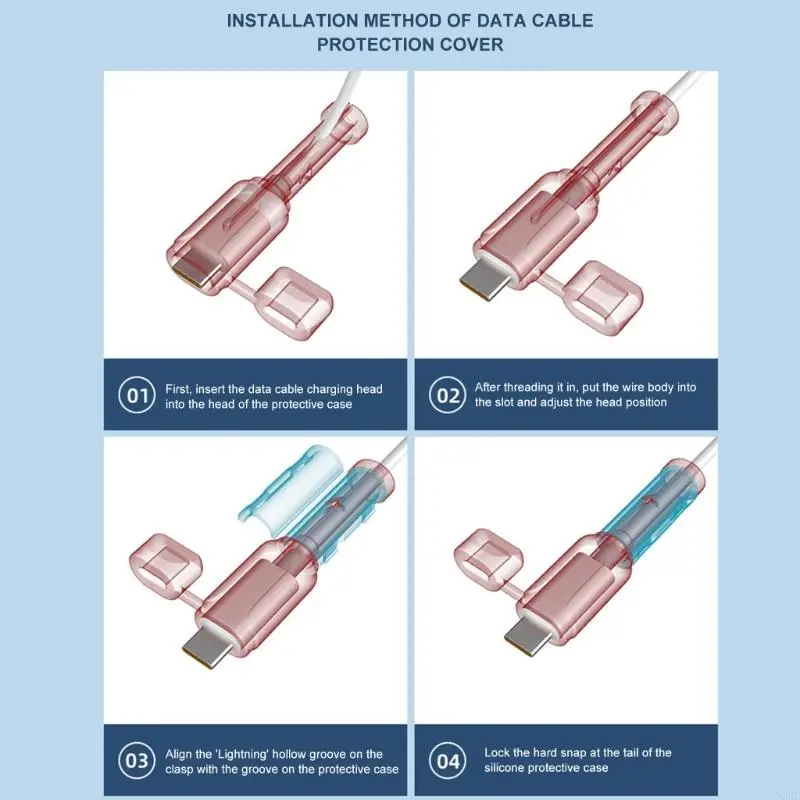 INSTALLATION METHOD OF DATA CABLE PROTECTION COVER

01 First, insert the data cable charging head into the head of the protective case

02 After threading it in, put the wire body into the slot and adjust the head position

03 Align the 'Lightning' hollow groove on the clasp with the groove on the protective case

04 Lock the hard snap at the tail of the silicone protective case