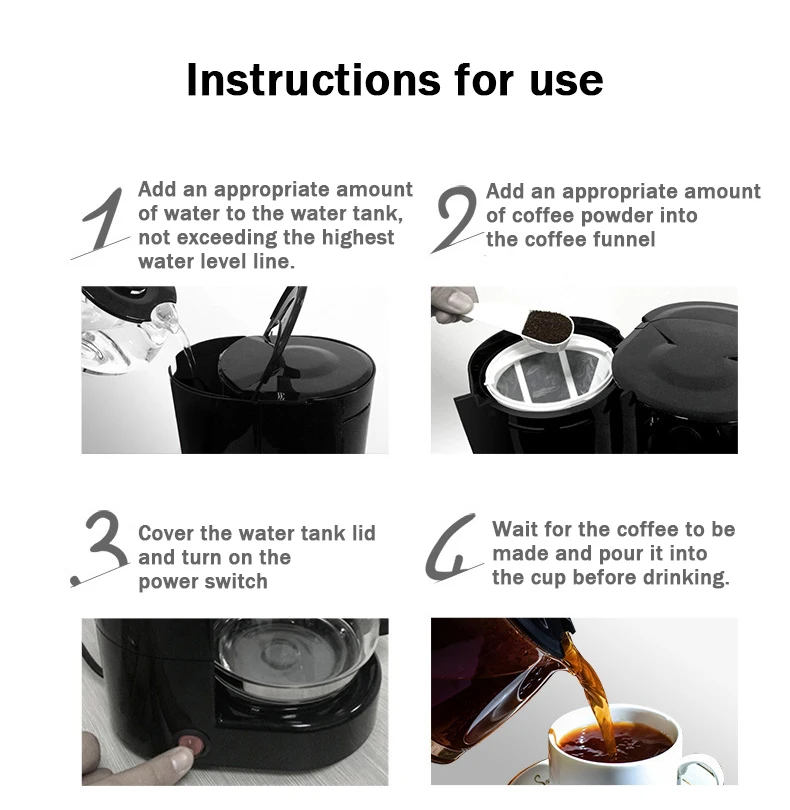 Instructions for use

1 Add an appropriate amount of water to the water tank, not exceeding the highest water level line.

2 Add an appropriate amount of coffee powder into the coffee funnel

3 Cover the water tank lid and turn on the power switch

4 Wait for the coffee to be made and pour it into the cup before drinking.