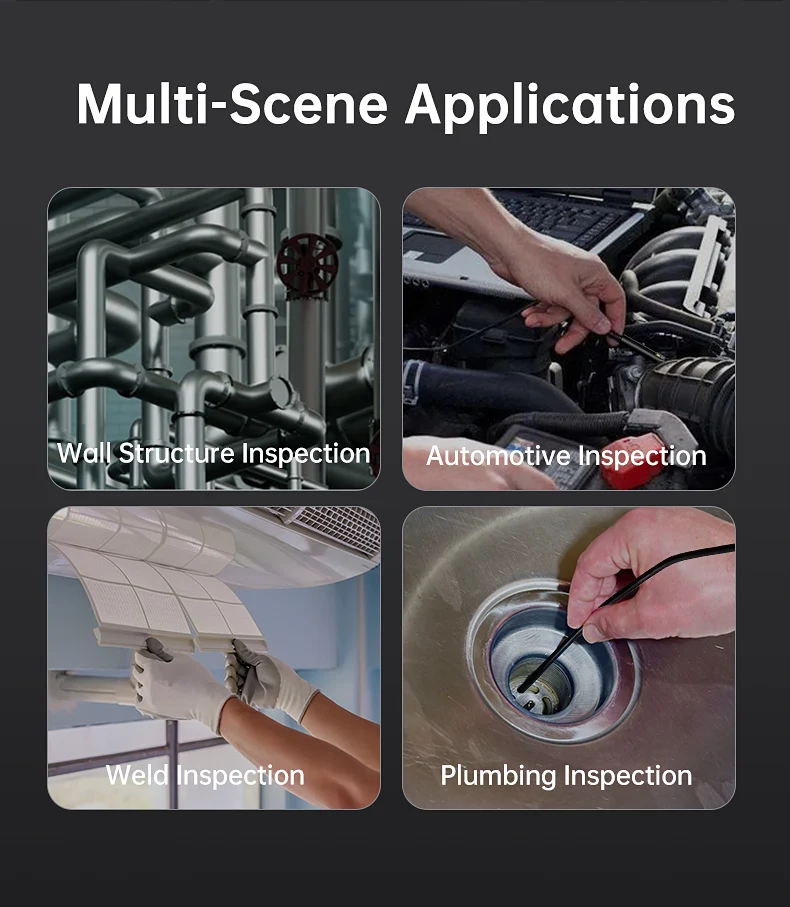 Multi-Scene Applications

Wall Structure Inspection

Automotive Inspection

Weld Inspection

Plumbing Inspection