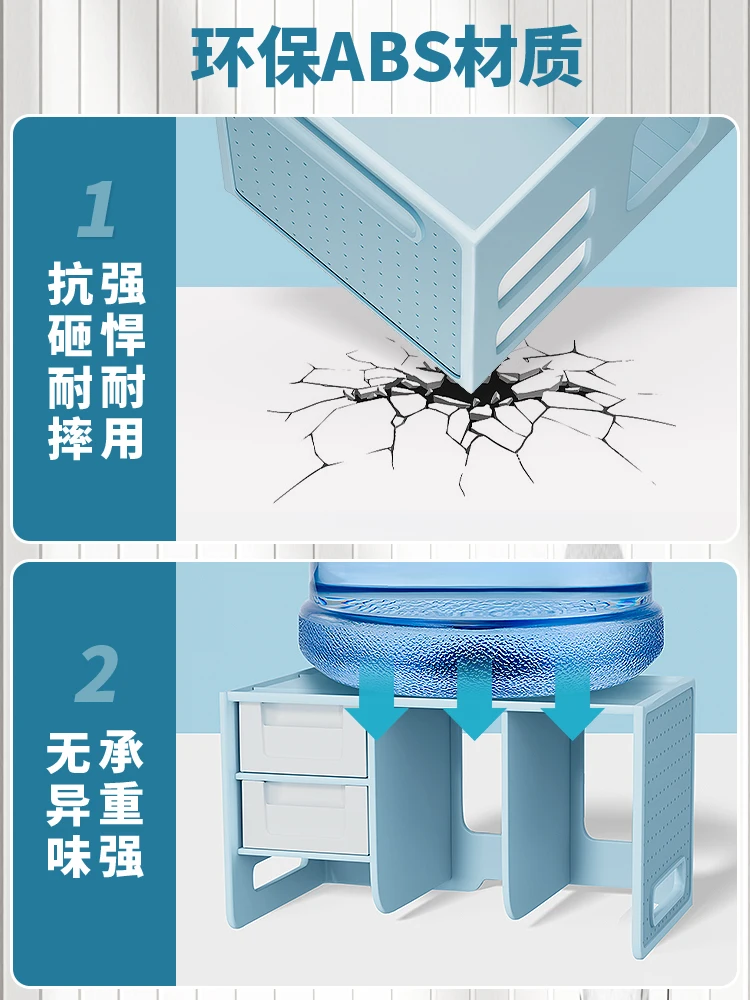 环保ABS材质

1

抗砸耐摔
强悍耐用

2

无异味
承重强