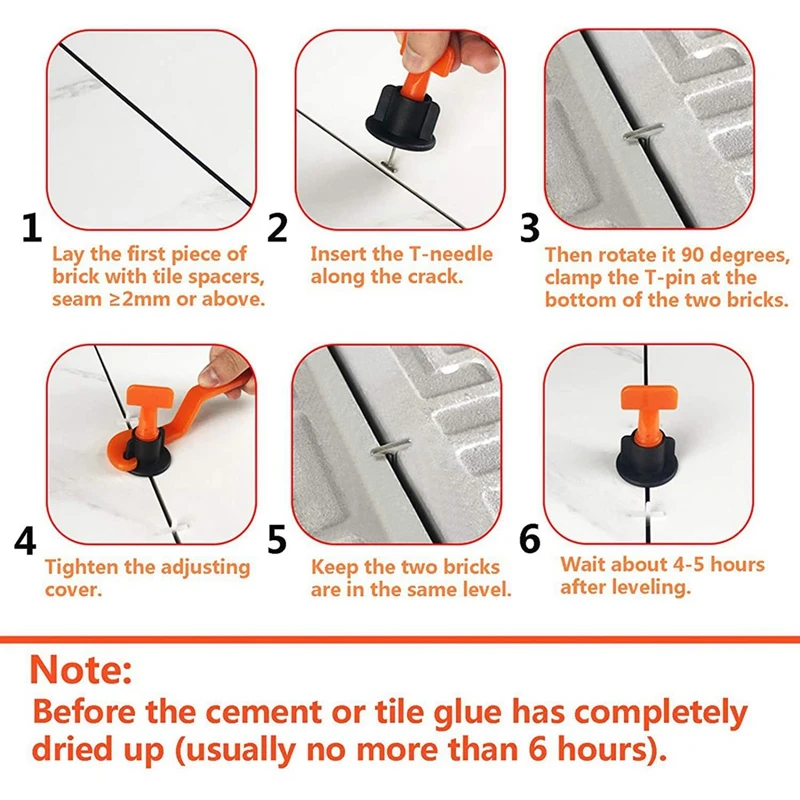 1
Lay the first piece of brick with tile spacers, seam ≥2mm or above.

2
Insert the T-needle along the crack.

3
Then rotate it 90 degrees, clamp the T-pin at the bottom of the two bricks.

4
Tighten the adjusting cover.

5
Keep the two bricks are in the same level.

6
Wait about 4-5 hours after leveling.

Note:
Before the cement or tile glue has completely dried up (usually no more than 6 hours).