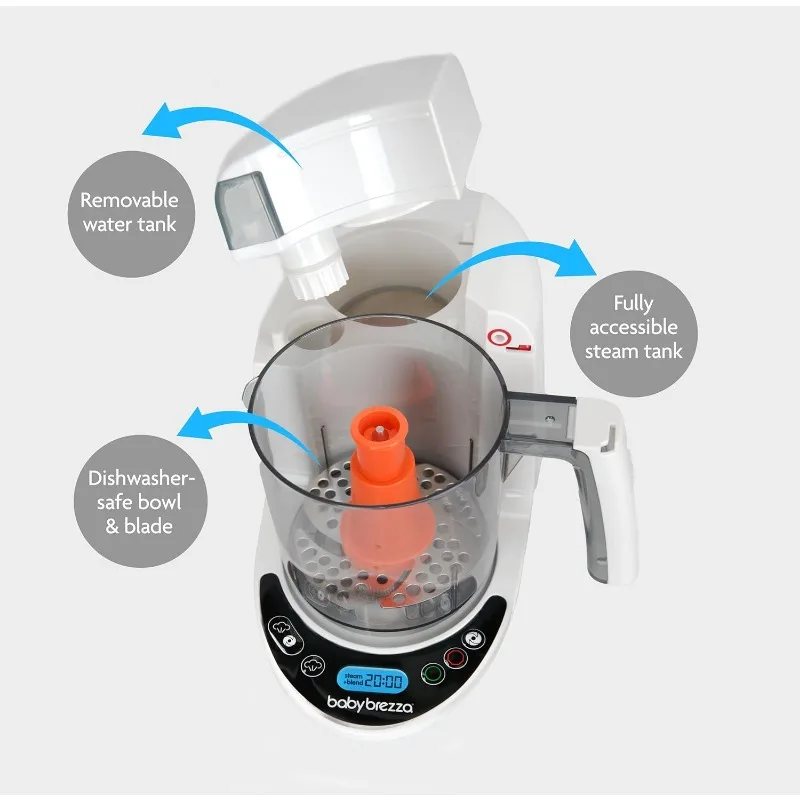 Removable water tank

Fully accessible steam tank

Dishwasher-safe bowl & blade

steam +blend 20:00

babybrezza