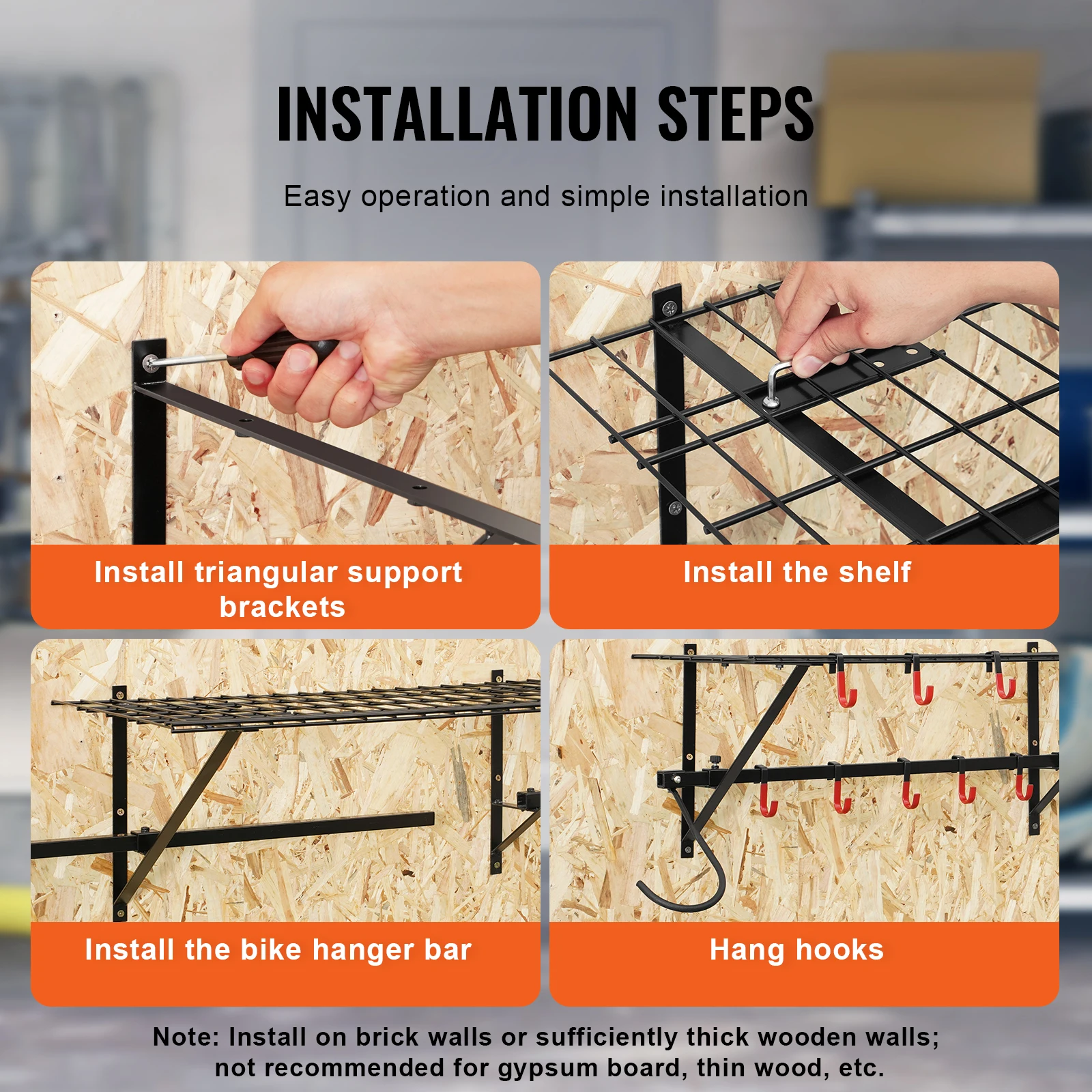 INSTALLATION STEPS

Easy operation and simple installation

Install triangular support brackets

Install the shelf

Install the bike hanger bar

Hang hooks

Note: Install on brick walls or sufficiently thick wooden walls; not recommended for gypsum board, thin wood, etc.