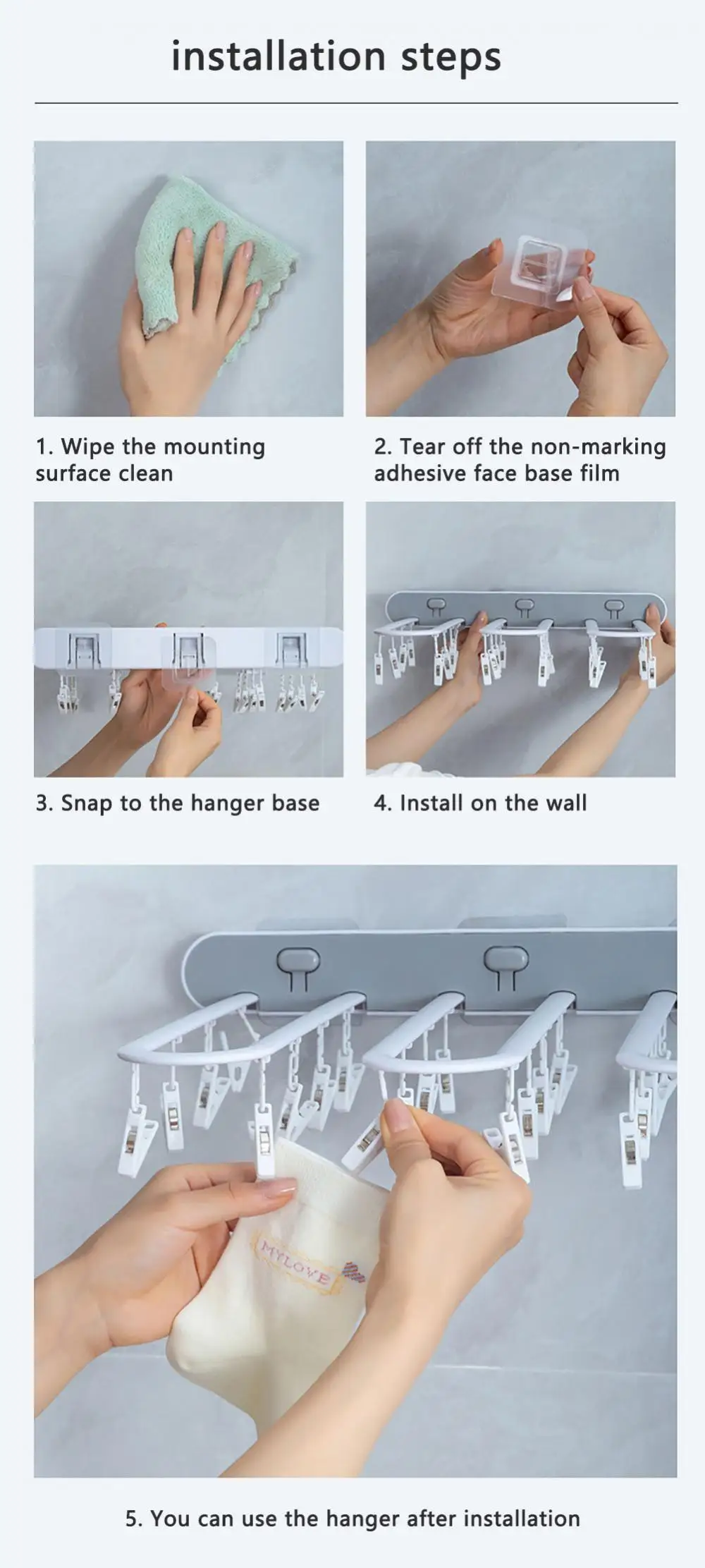 installation steps

1. Wipe the mounting surface clean

2. Tear off the non-marking adhesive face base film

3. Snap to the hanger base

4. Install on the wall

MYLOVE

5. You can use the hanger after installation