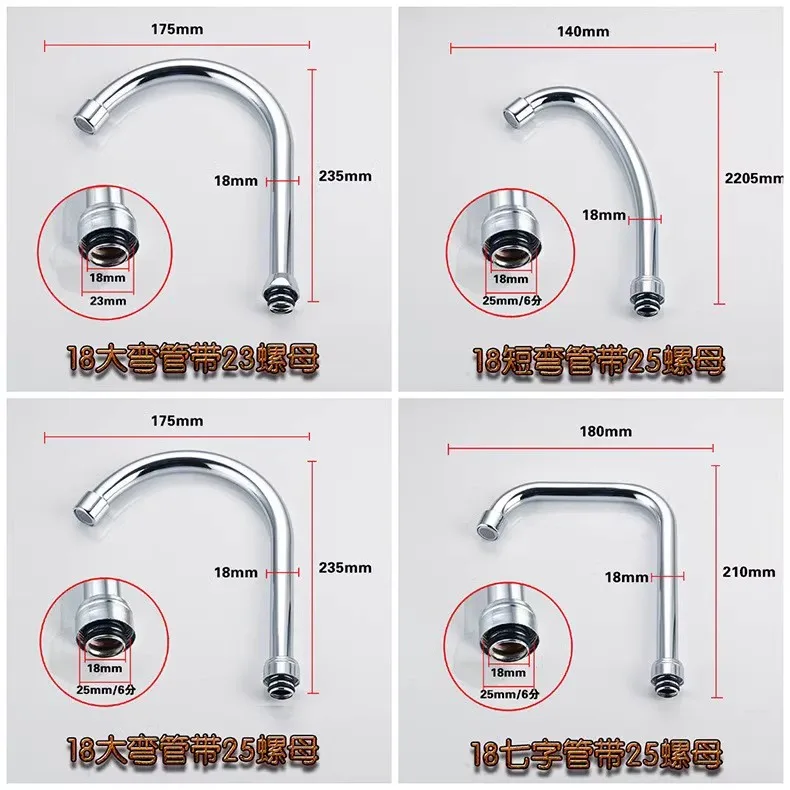 175mm

18mm

235mm

18mm

23mm

18大弯管带23螺母

140mm

2205mm

18mm

18mm

25mm/6分

18短弯管带25螺母

175mm

18mm

235mm

18mm

25mm/6分

18大弯管带25螺母

180mm

18mm

210mm

18mm

25mm/6分

18七字管带25螺母