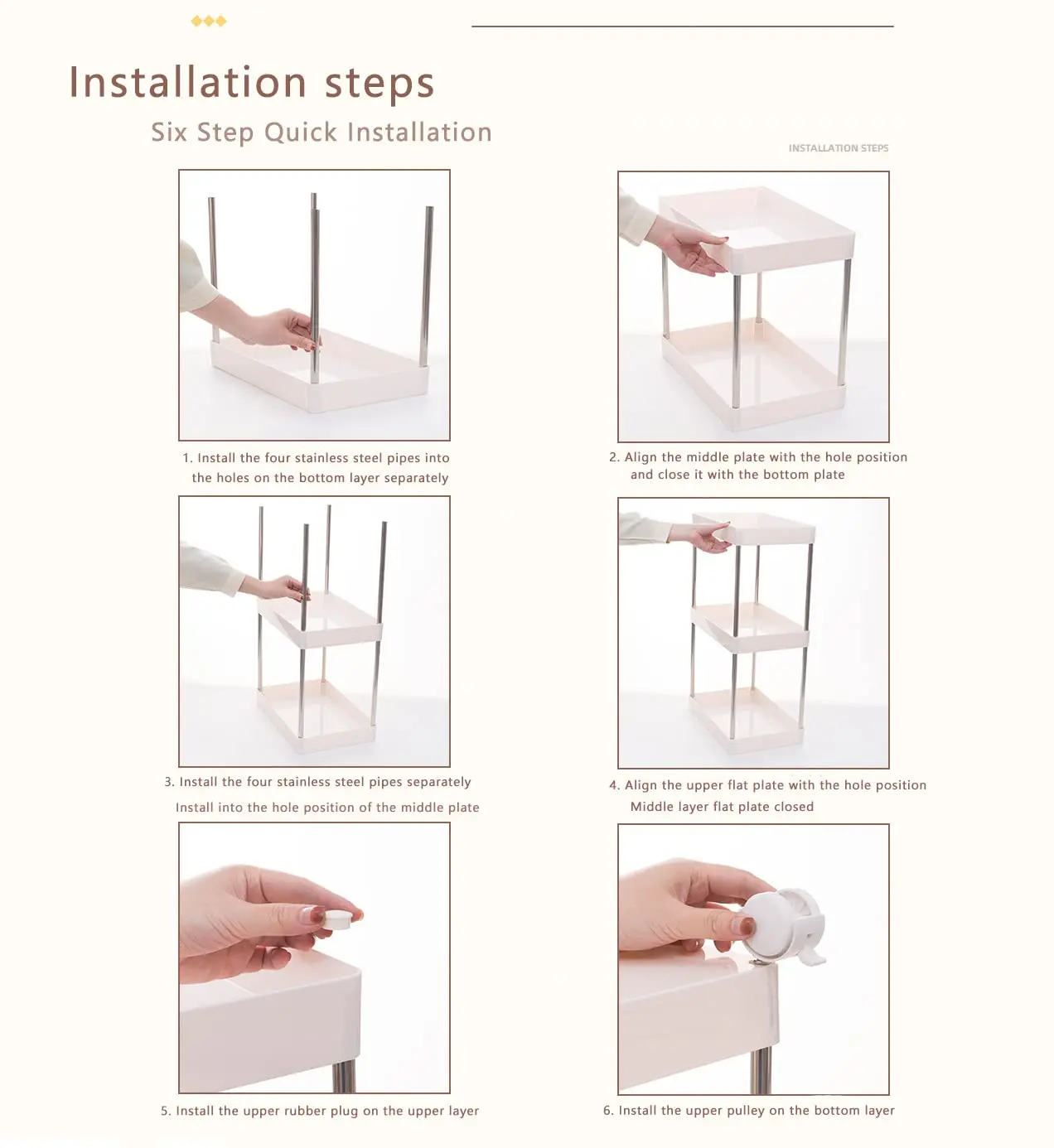 Installation steps

Six Step Quick Installation

INSTALLATION STEPS

1. Install the four stainless steel pipes into the holes on the bottom layer separately

2. Align the middle plate with the hole position and close it with the bottom plate

3. Install the four stainless steel pipes separately Install into the hole position of the middle plate

4. Align the upper flat plate with the hole position Middle layer flat plate closed

5. Install the upper rubber plug on the upper layer

6. Install the upper pulley on the bottom layer