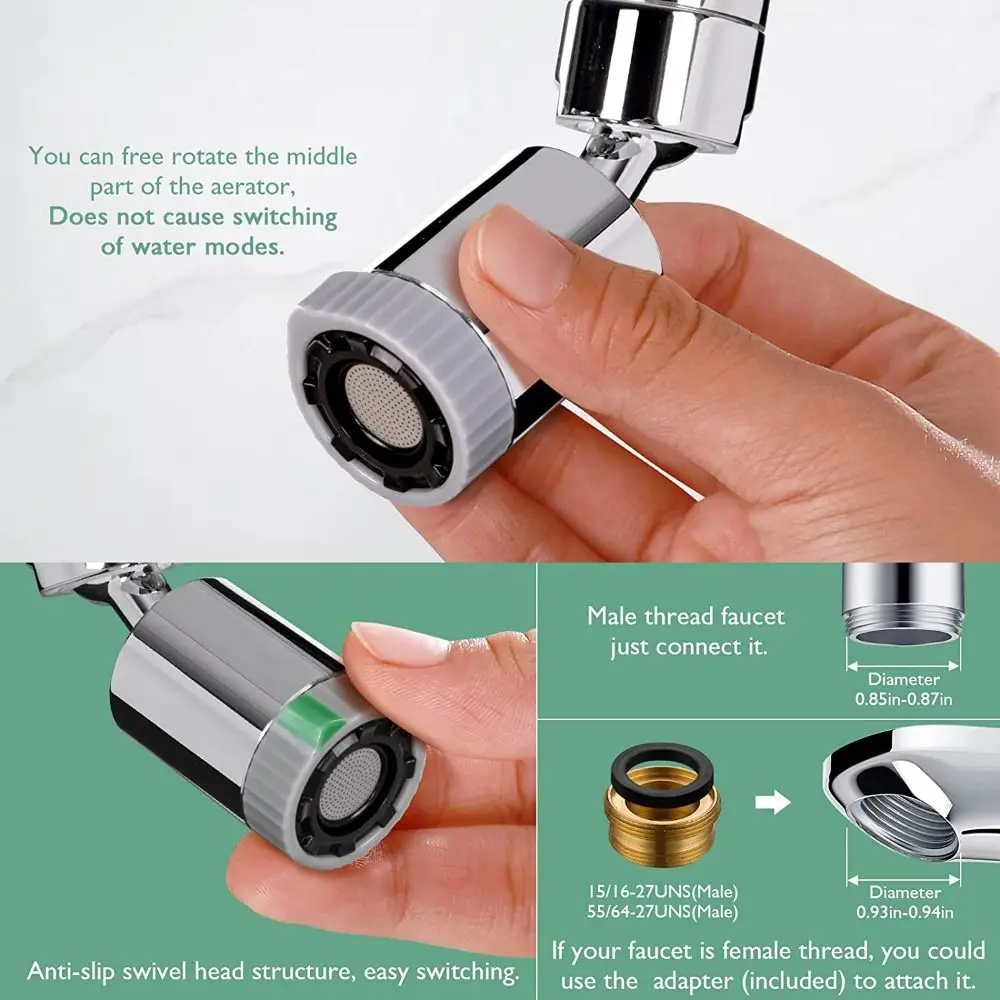 You can free rotate the middle part of the aerator,
Does not cause switching of water modes.

Anti-slip swivel head structure, easy switching.

Male thread faucet just connect it.

Diameter
0.85in-0.87in

15/16-27UNS(Male)
55/64-27UNS(Male)

Diameter
0.93in-0.94in

If your faucet is female thread, you could use the adapter (included) to attach it.