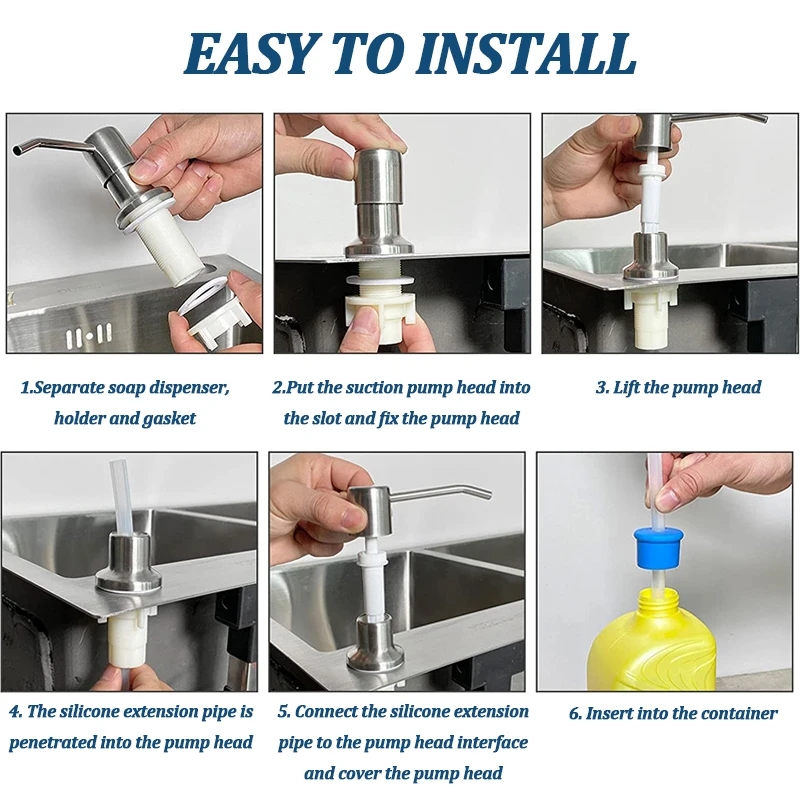 EASY TO INSTALL

1.Separate soap dispenser, holder and gasket

2.Put the suction pump head into the slot and fix the pump head

3. Lift the pump head

4. The silicone extension pipe is penetrated into the pump head

5. Connect the silicone extension pipe to the pump head interface and cover the pump head

6. Insert into the container