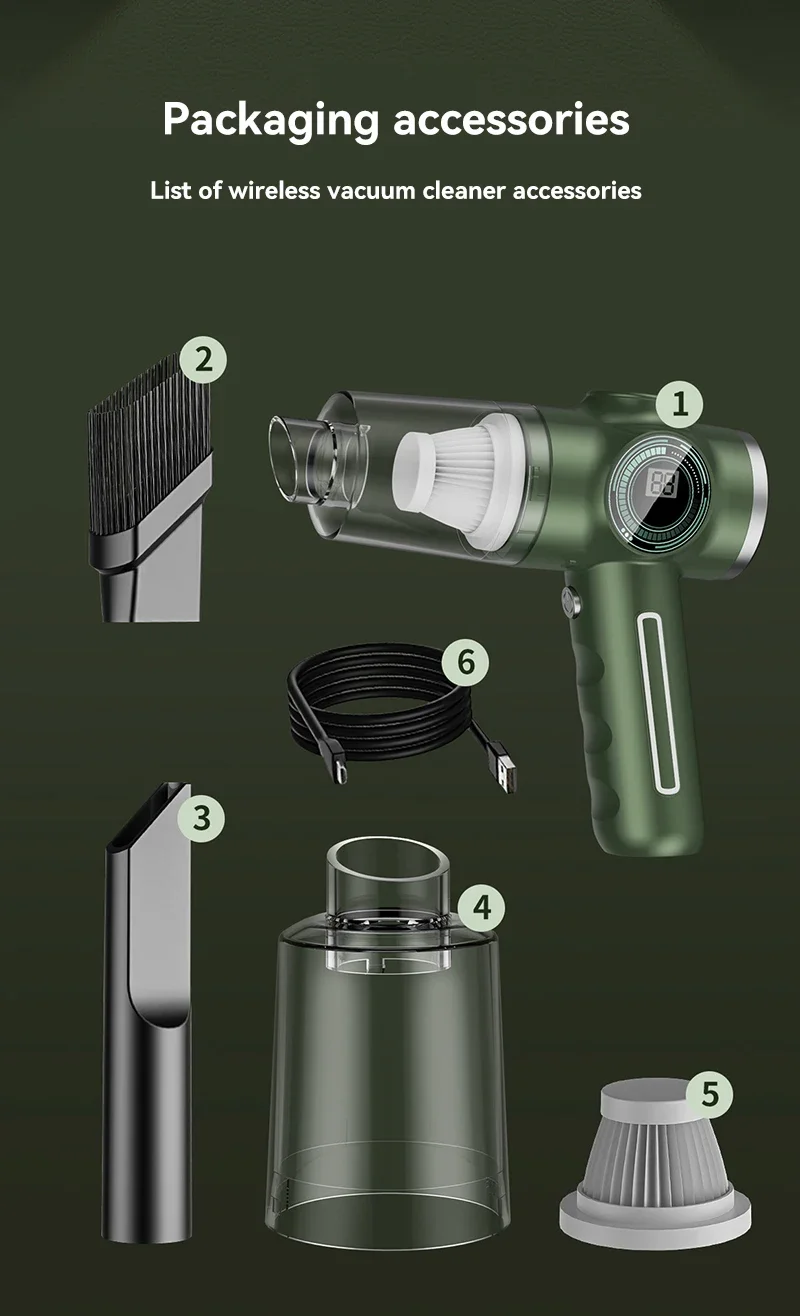 Packaging accessories

List of wireless vacuum cleaner accessories

2

1

88

6

3

4

5