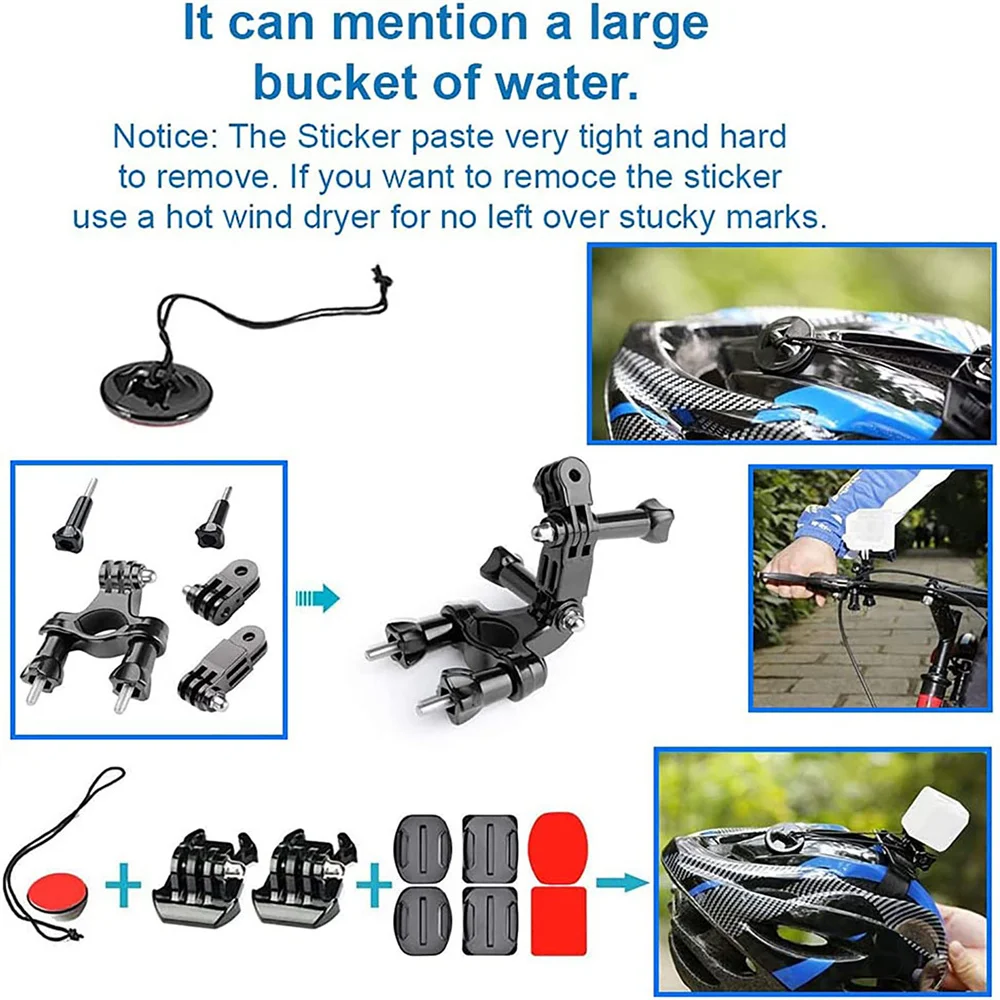 It can mention a large bucket of water.

Notice: The Sticker paste very tight and hard to remove. If you want to remoce the sticker use a hot wind dryer for no left over stucky marks.