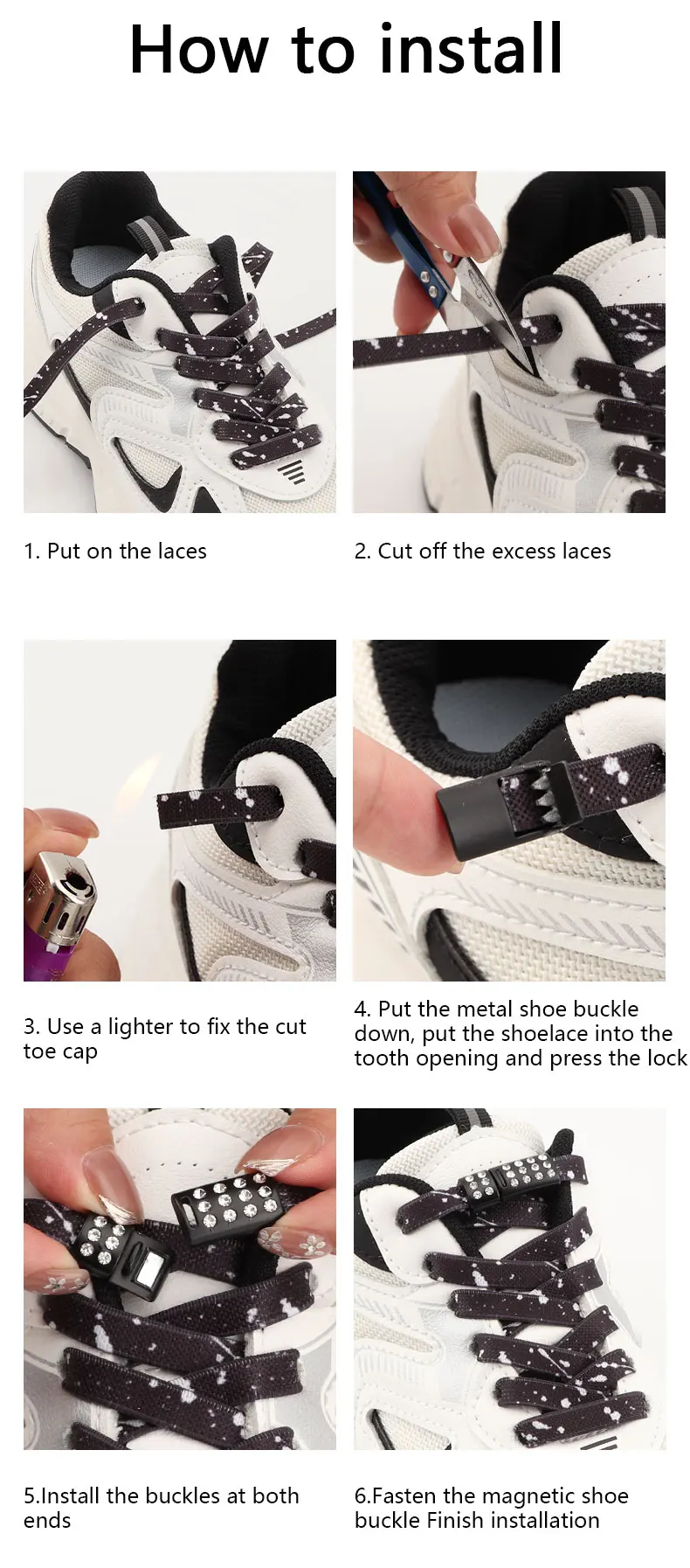 How to install

1. Put on the laces

2. Cut off the excess laces

3. Use a lighter to fix the cut toe cap

4. Put the metal shoe buckle down, put the shoelace into the tooth opening and press the lock

5.Install the buckles at both ends

6.Fasten the magnetic shoe buckle Finish installation