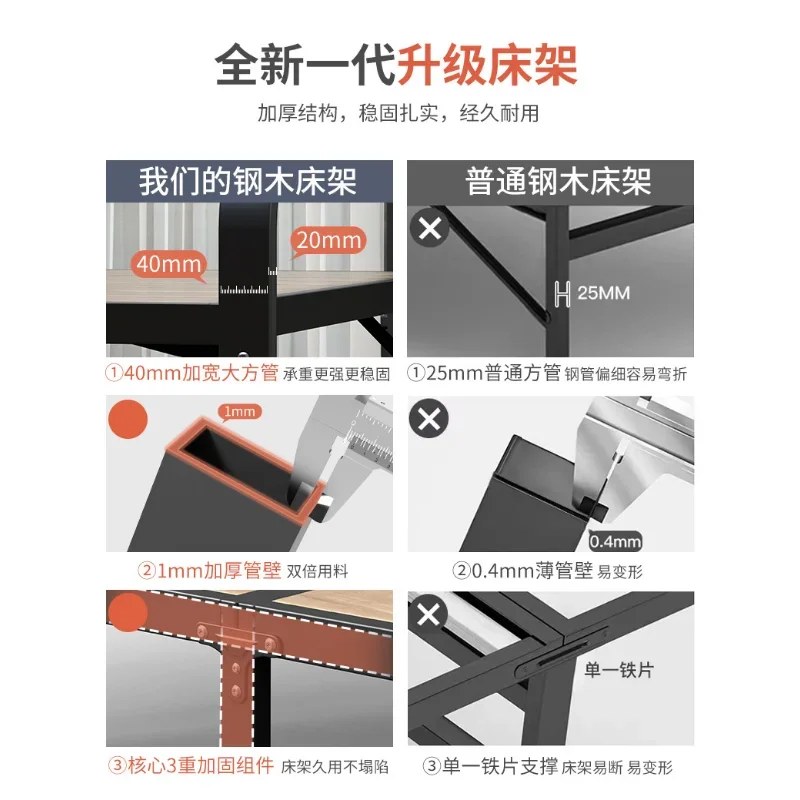 全新一代升级床架

加厚结构，稳固扎实，经久耐用

我们的钢木床架

40mm

20mm

①40mm加宽大方管 承重更强更稳固

1mm

②1mm加厚管壁 双倍用料

③核心3重加固组件 床架久用不塌陷

普通钢木床架

25MM

①25mm普通方管 钢管偏细容易弯折

0.4mm

②0.4mm薄管壁 易变形

单一铁片

③单一铁片支撑 床架易断 易变形