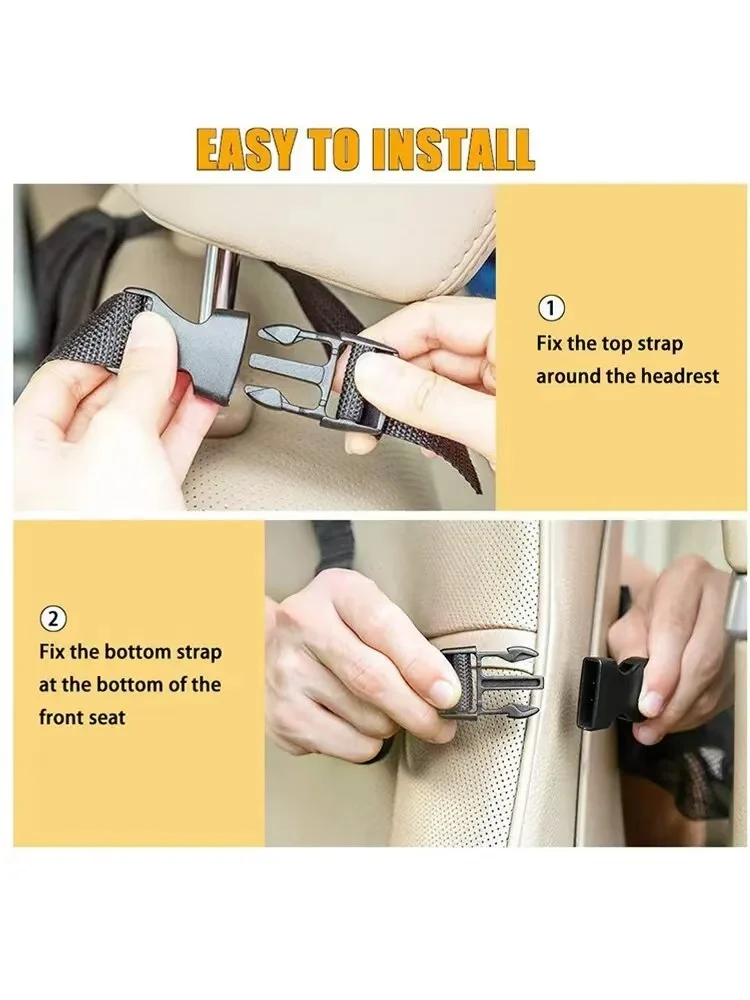 EASY TO INSTALL

①
Fix the top strap around the headrest

②
Fix the bottom strap at the bottom of the front seat