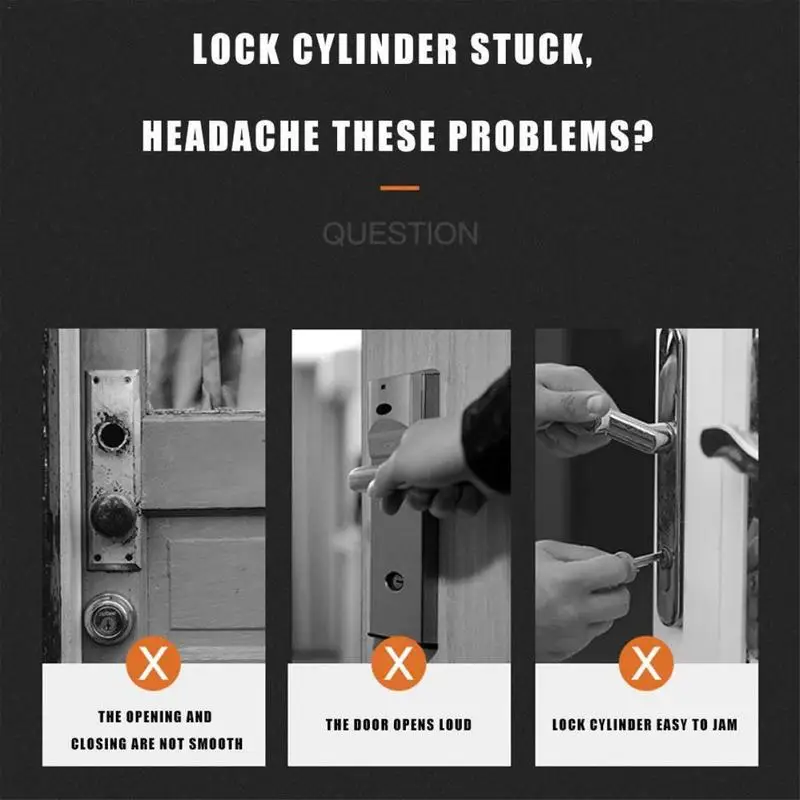 LOCK CYLINDER STUCK,

HEADACHE THESE PROBLEMS?

QUESTION

X

THE OPENING AND CLOSING ARE NOT SMOOTH

X

THE DOOR OPENS LOUD

X

LOCK CYLINDER EASY TO JAM