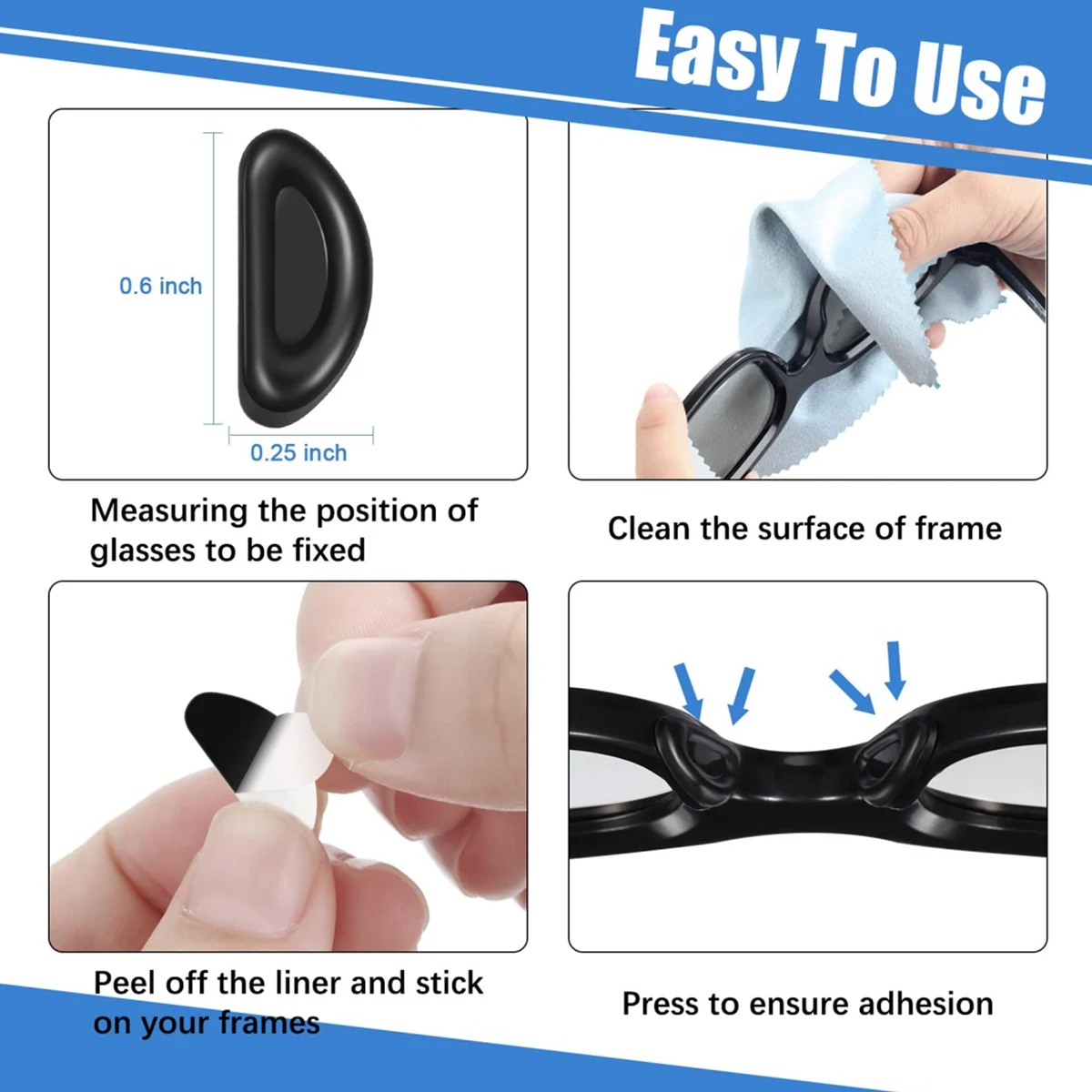 Easy To Use

0.6 inch

0.25 inch

Measuring the position of glasses to be fixed

Clean the surface of frame

Peel off the liner and stick on your frames

Press to ensure adhesion