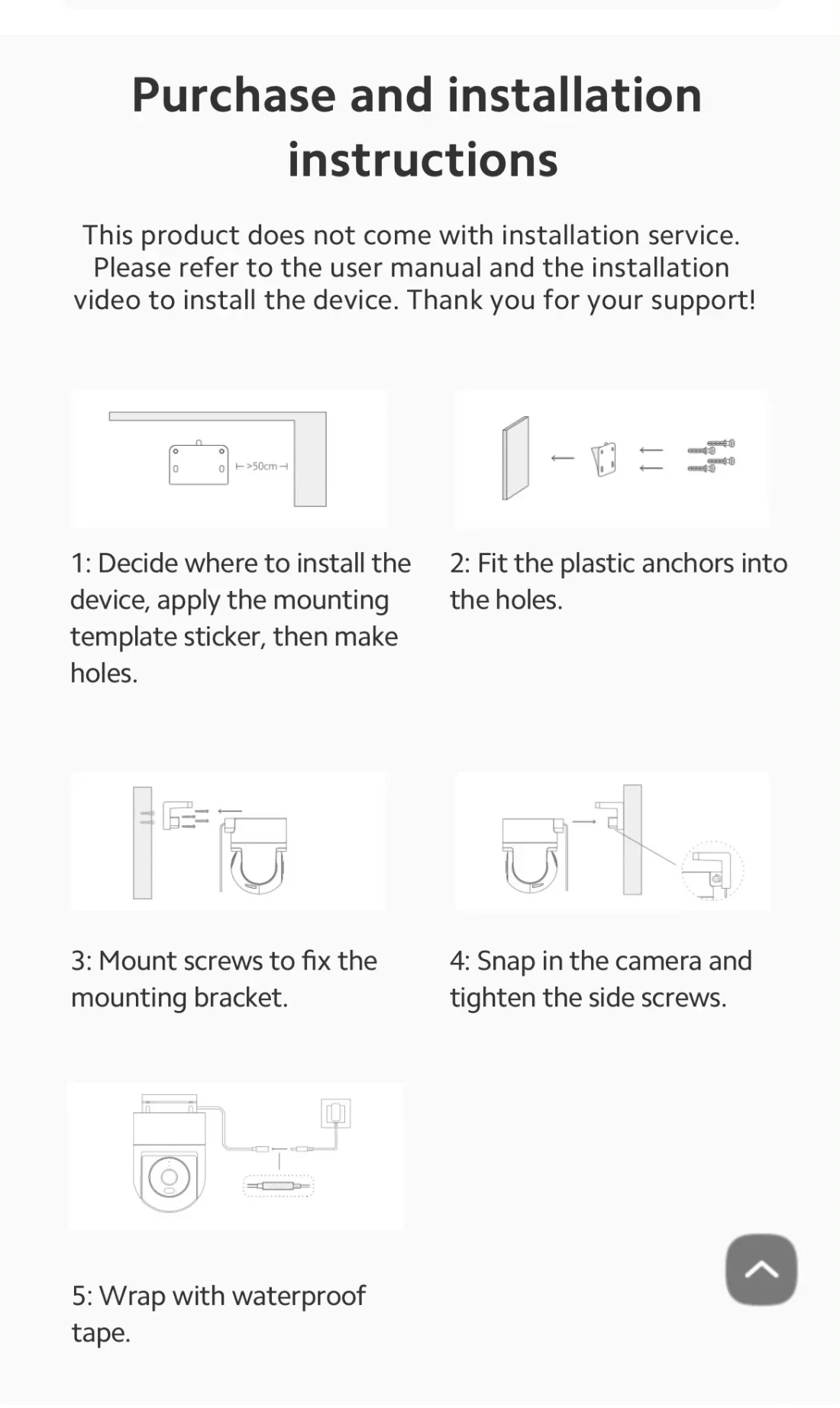 Purchase and installation instructions

This product does not come with installation service. Please refer to the user manual and the installation video to install the device. Thank you for your support!

>50cm

1: Decide where to install the device, apply the mounting template sticker, then make holes.

2: Fit the plastic anchors into the holes.

3: Mount screws to fix the mounting bracket.

4: Snap in the camera and tighten the side screws.

5: Wrap with waterproof tape.